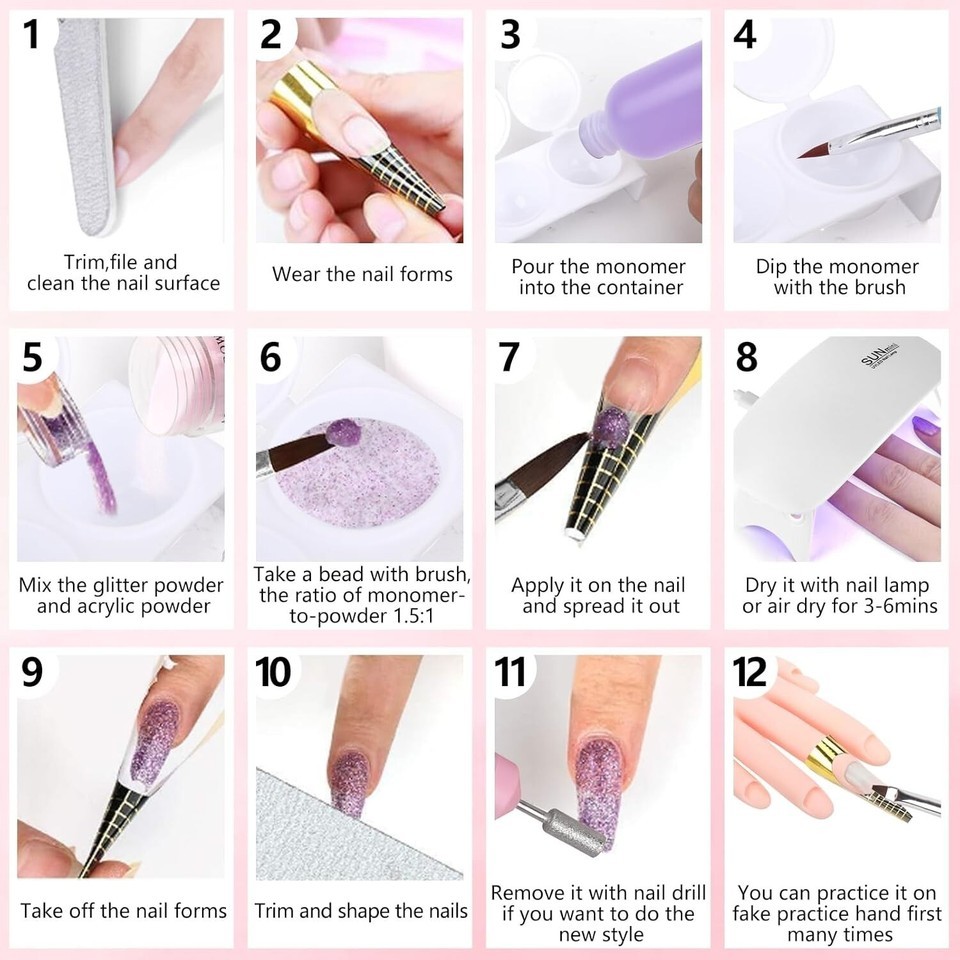 1

Trim,file and clean the nail surface

2

Wear the nail forms

3

Pour the monomer into the container

4

Dip the monomer with the brush

5

Mix the glitter powder and acrylic powder

6

Take a bead with brush, the ratio of monomer-to-powder 1.5:1

7

Apply it on the nail and spread it out

8

SUN

Dry it with nail lamp or air dry for 3-6mins

9

Take off the nail forms

10

Trim and shape the nails

11

Remove it with nail drill if you want to do the new style

12

You can practice it on fake practice hand first many times