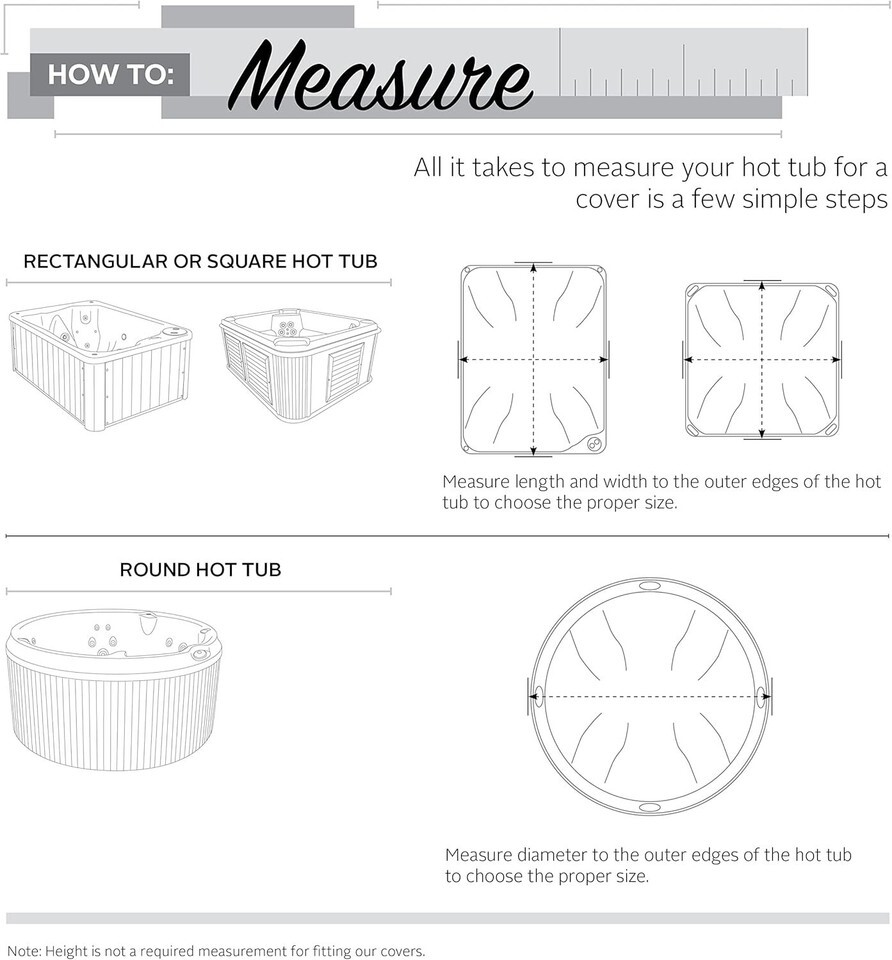 HOW TO: Measure

All it takes to measure your hot tub for a cover is a few simple steps

RECTANGULAR OR SQUARE HOT TUB

Measure length and width to the outer edges of the hot tub to choose the proper size.

ROUND HOT TUB

Measure diameter to the outer edges of the hot tub to choose the proper size.

Note: Height is not a required measurement for fitting our covers.