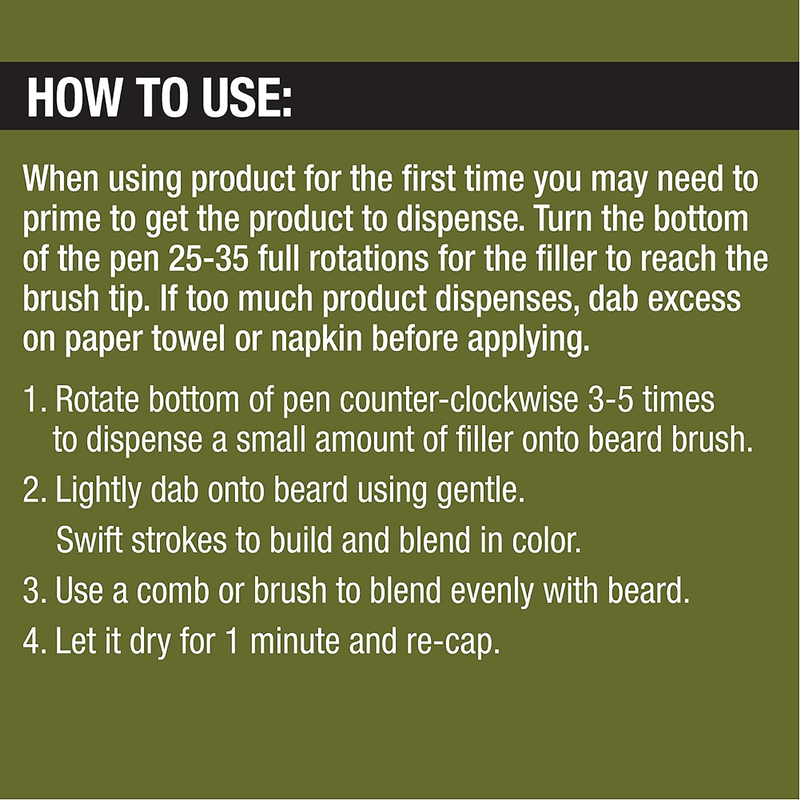 HOW TO USE:

When using product for the first time you may need to prime to get the product to dispense. Turn the bottom of the pen 25-35 full rotations for the filler to reach the brush tip. If too much product dispenses, dab excess on paper towel or napkin before applying.

1. Rotate bottom of pen counter-clockwise 3-5 times to dispense a small amount of filler onto beard brush.
2. Lightly dab onto beard using gentle.
Swift strokes to build and blend in color.
3. Use a comb or brush to blend evenly with beard.
4. Let it dry for 1 minute and re-cap.