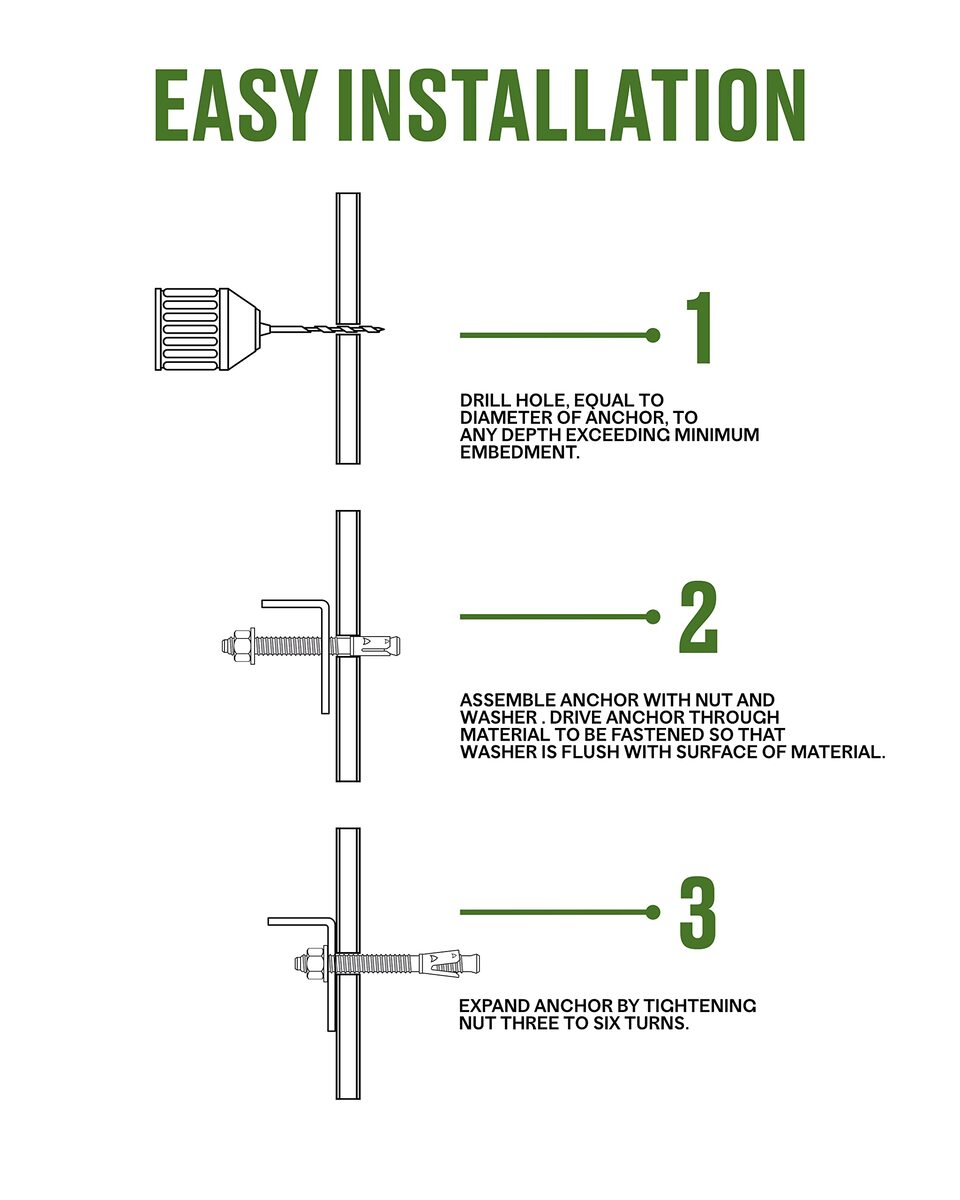 EASY INSTALLATION

1

DRILL HOLE, EQUAL TO DIAMETER OF ANCHOR, TO ANY DEPTH EXCEEDING MINIMUM EMBEDMENT.

2

ASSEMBLE ANCHOR WITH NUT AND WASHER . DRIVE ANCHOR THROUGH MATERIAL TO BE FASTENED SO THAT WASHER IS FLUSH WITH SURFACE OF MATERIAL.

3

EXPAND ANCHOR BY TIGHTENING NUT THREE TO SIX TURNS.