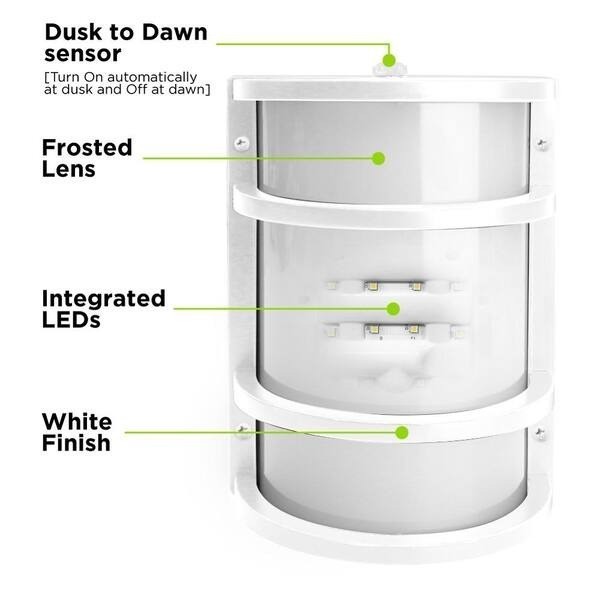 Dusk to Dawn sensor
[Turn On automatically at dusk and Off at dawn]

Frosted Lens

Integrated LEDs

White Finish