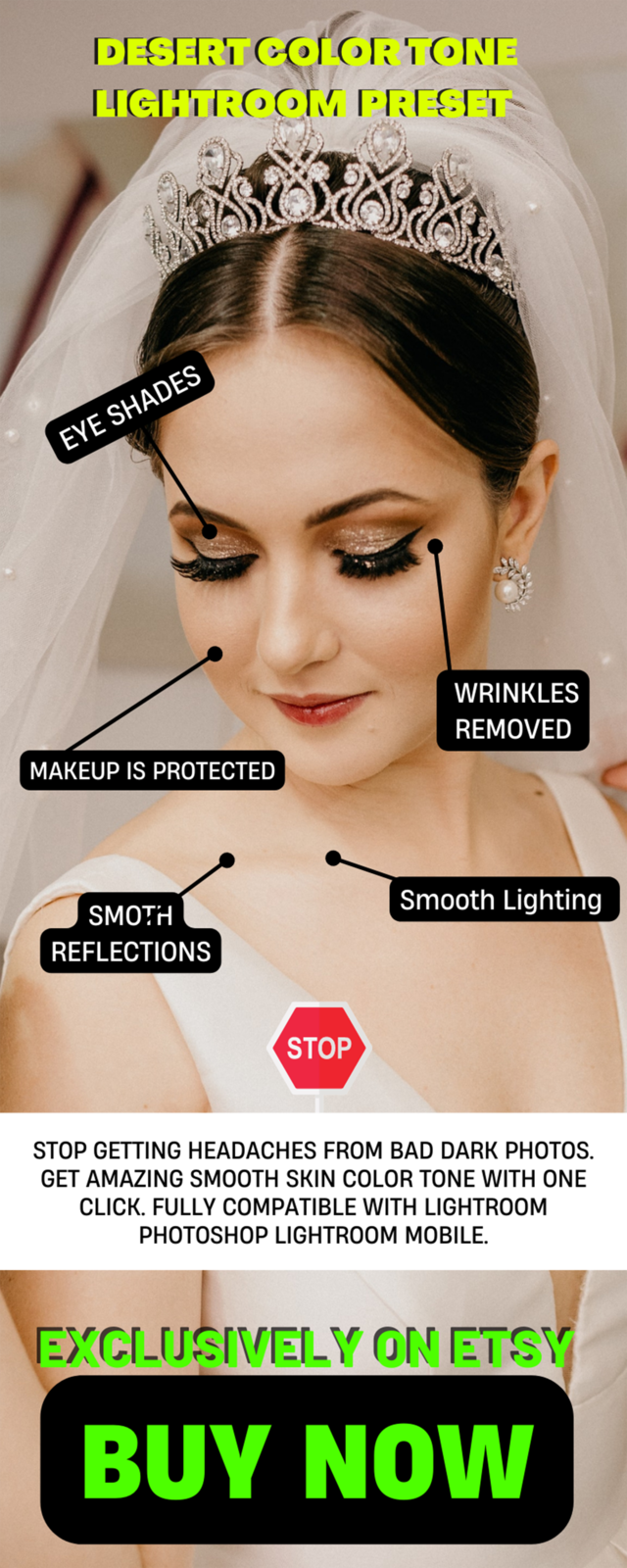 DESERT COLOR TONE LIGHTROOM PRESET

EYE SHADES

WRINKLES REMOVED

MAKEUP IS PROTECTED

SMOTH REFLECTIONS

Smooth Lighting

STOP

STOP GETTING HEADACHES FROM BAD DARK PHOTOS. GET AMAZING SMOOTH SKIN COLOR TONE WITH ONE CLICK. FULLY COMPATIBLE WITH LIGHTROOM PHOTOSHOP LIGHTROOM MOBILE.

EXCLUSIVELY ON ETSY

BUY NOW