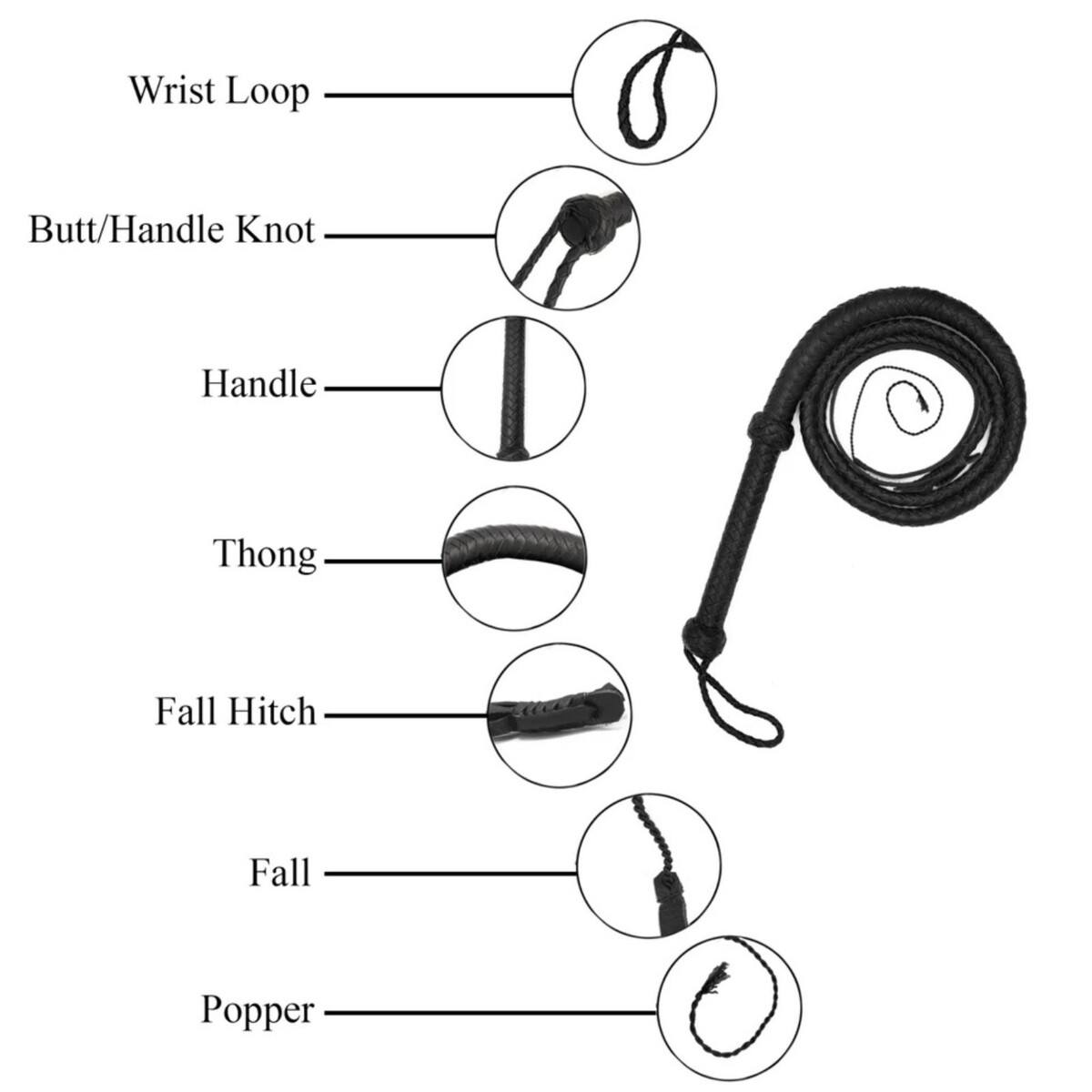 Wrist Loop

Butt/Handle Knot

Handle

Thong

Fall Hitch

Fall

Popper