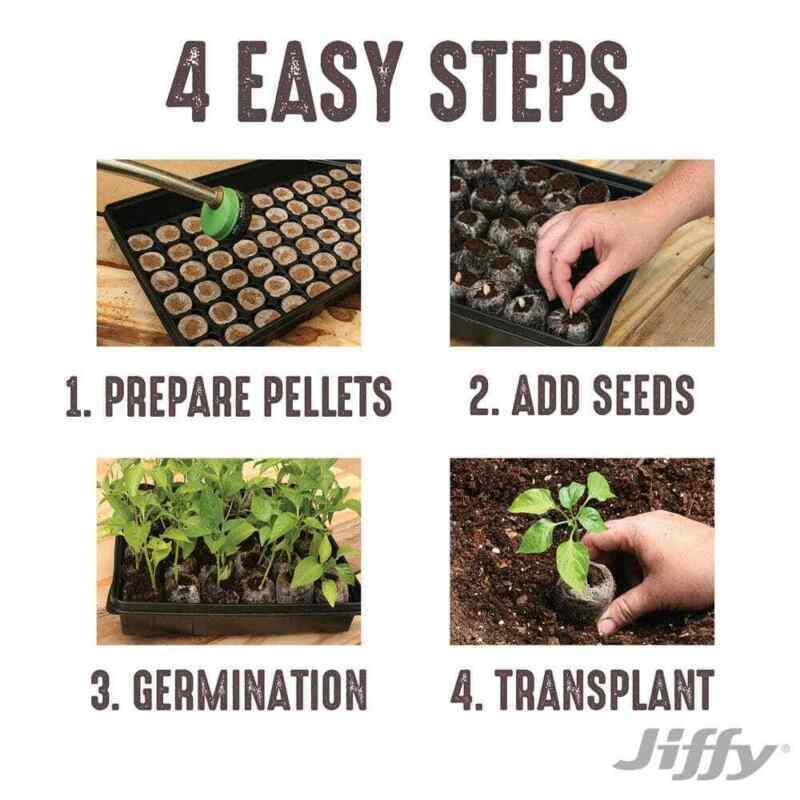 4 EASY STEPS

1. PREPARE PELLETS

2. ADD SEEDS

3. GERMINATION

4. TRANSPLANT

Jiffy®