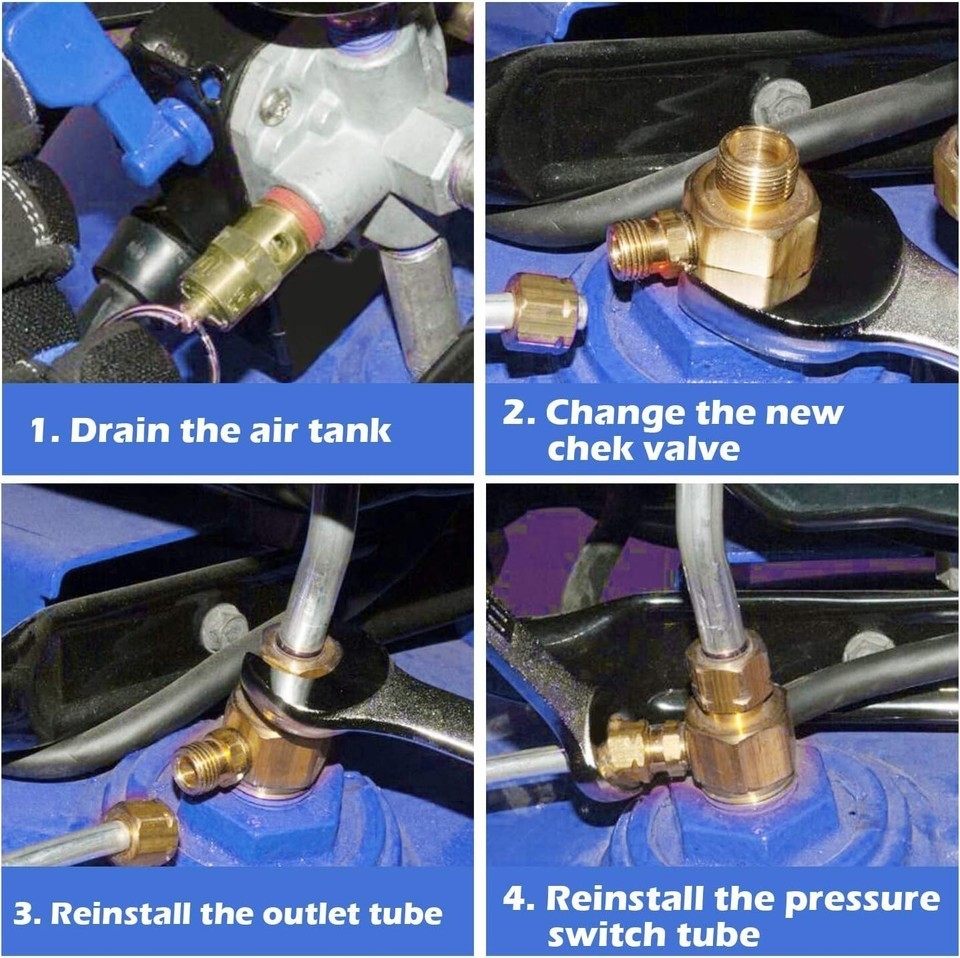 1. Drain the air tank

2. Change the new chek valve

3. Reinstall the outlet tube

4. Reinstall the pressure switch tube