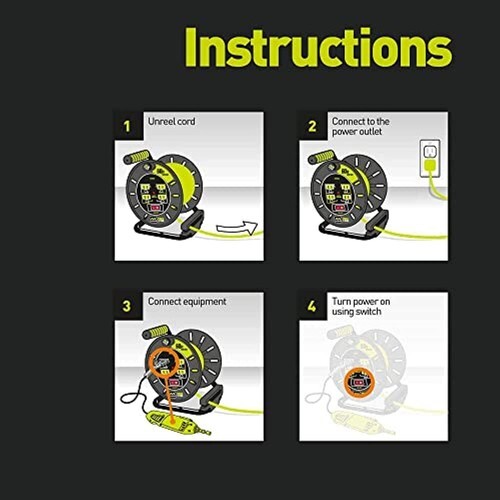 Instructions

1 Unreel cord

2 Connect to the power outlet

3 Connect equipment

4 Turn power on using switch