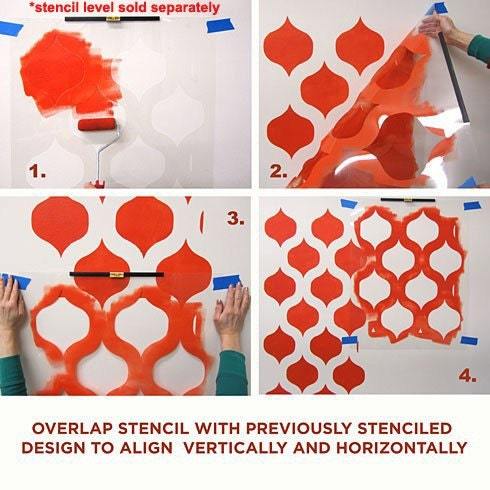 *stencil level sold separately

1.

2.

3.

4.

OVERLAP STENCIL WITH PREVIOUSLY STENCILED DESIGN TO ALIGN VERTICALLY AND HORIZONTALLY