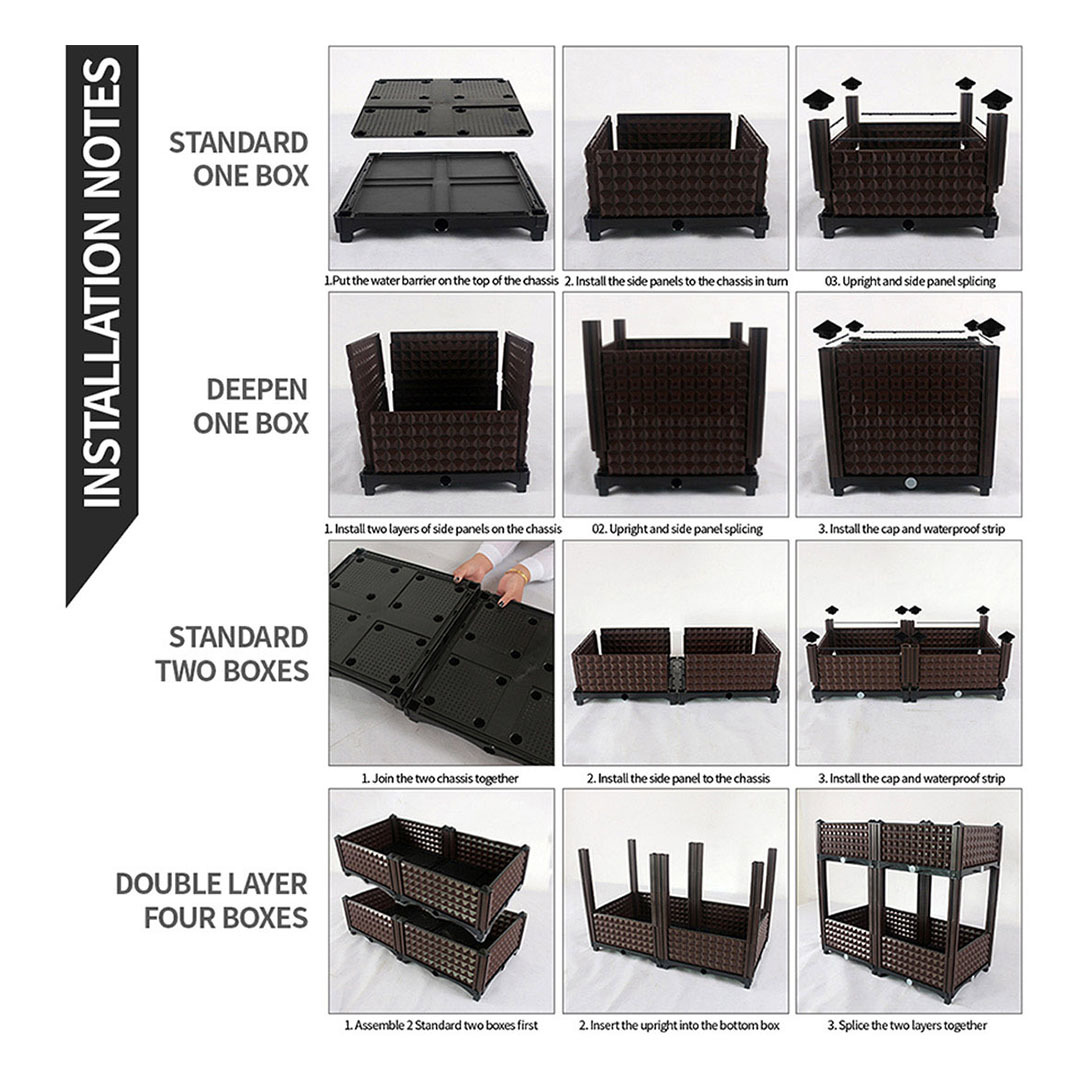 INSTALLATION NOTES

STANDARD ONE BOX

1.Put the water barrier on the top of the chassis

2. Install the side panels to the chassis in turn

03. Upright and side panel splicing

DEEPEN ONE BOX

1. Install two layers of side panels on the chassis

02. Upright and side panel splicing

3. Install the cap and waterproof strip

STANDARD TWO BOXES

1. Join the two chassis together

2. Install the side panel to the chassis

3. Install the cap and waterproof strip

DOUBLE LAYER FOUR BOXES

1. Assemble 2 Standard two boxes first

2. Insert the upright into the bottom box

3. Splice the two layers together