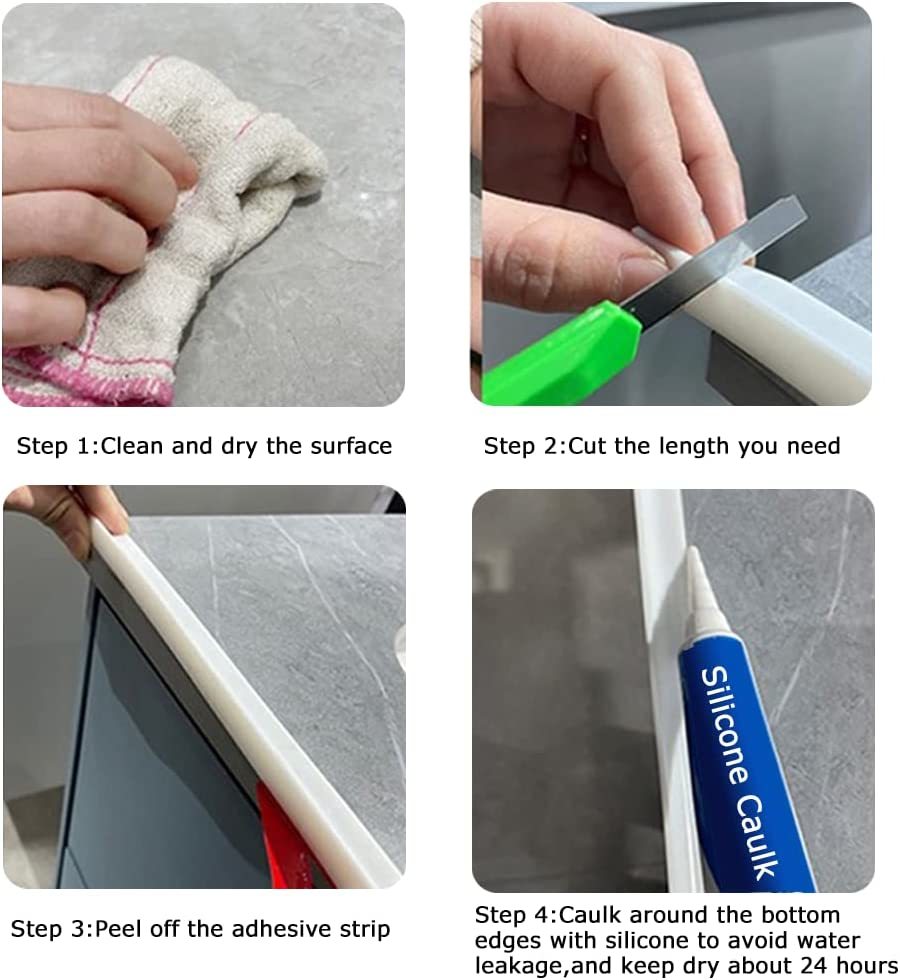 Step 1:Clean and dry the surface

Step 2:Cut the length you need

Step 3:Peel off the adhesive strip

Silicone Caulk

Step 4:Caulk around the bottom edges with silicone to avoid water leakage,and keep dry about 24 hours