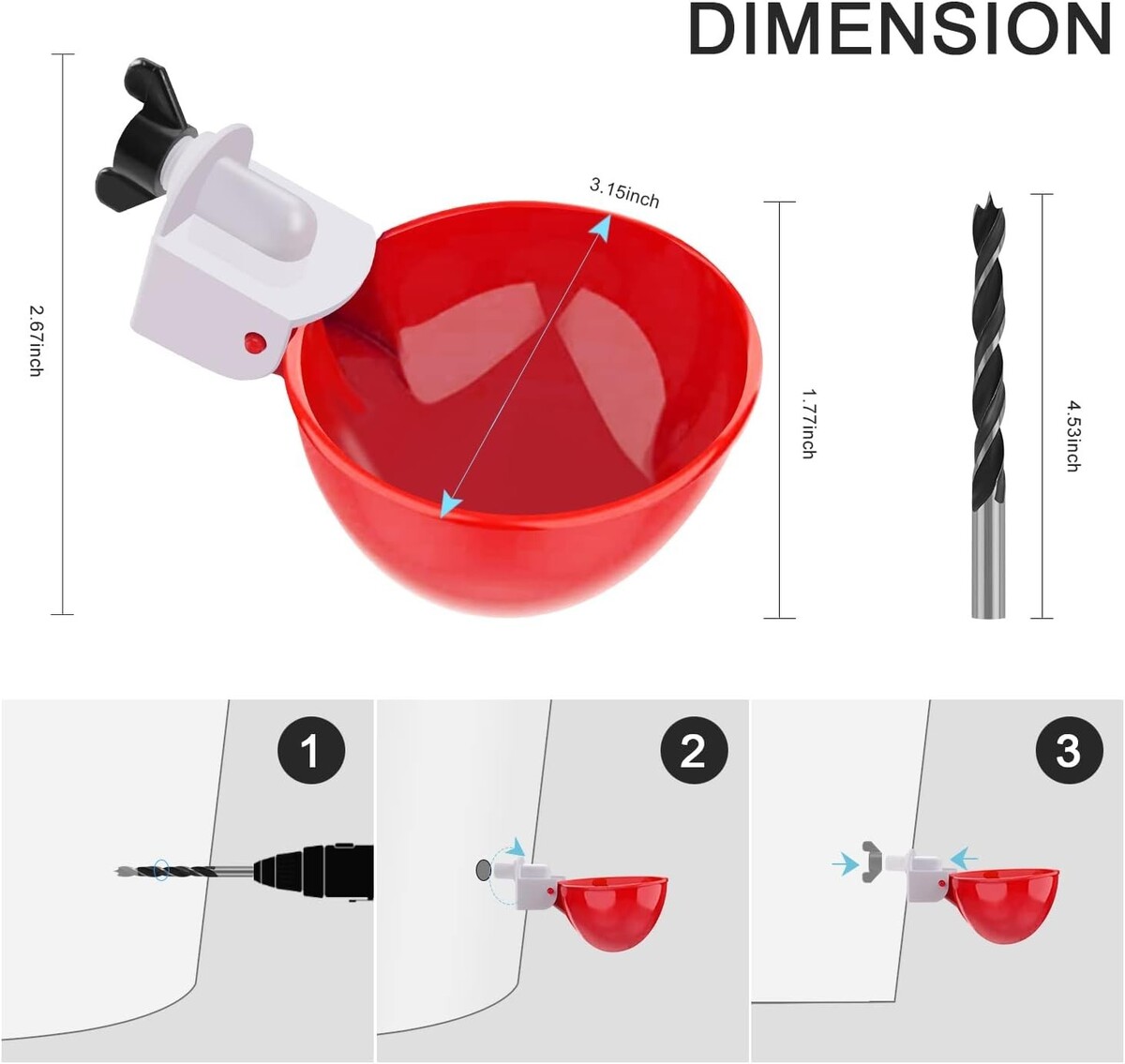 DIMENSION

2.67inch

3.15inch

1.77inch

4.53inch

1

2

3