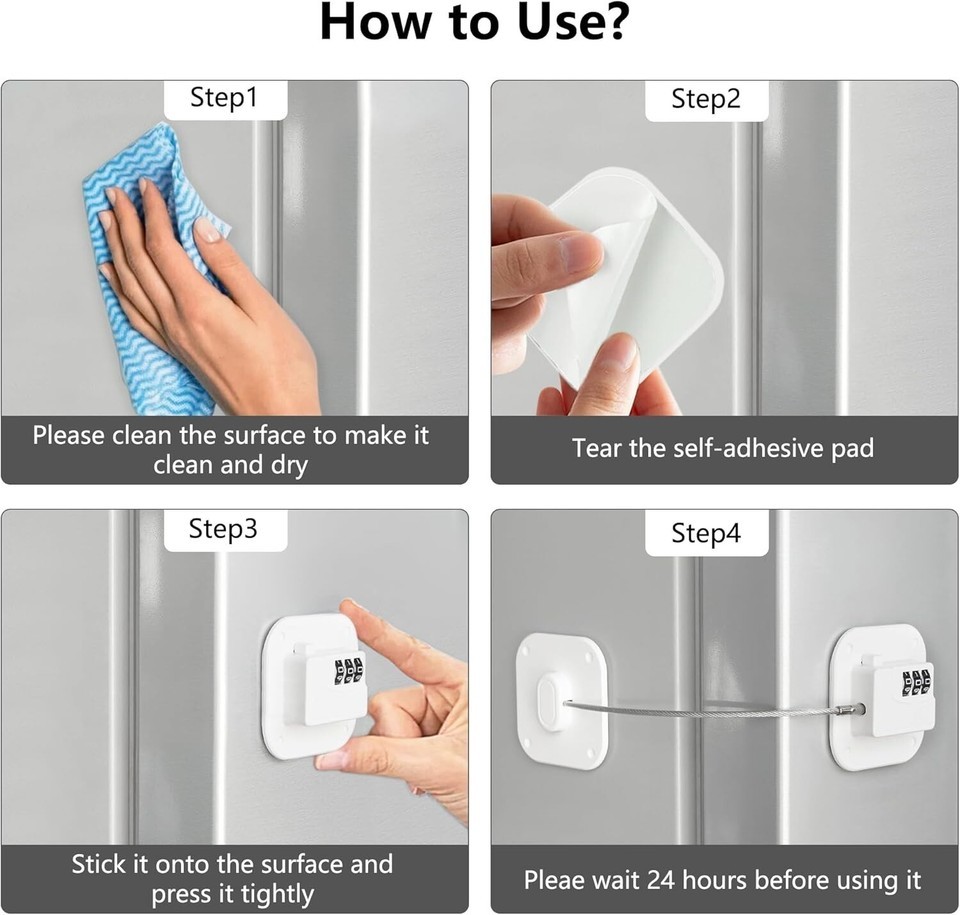 How to Use?

Step1

Please clean the surface to make it clean and dry

Step2

Tear the self-adhesive pad

Step3

Stick it onto the surface and press it tightly

Step4

Pleae wait 24 hours before using it