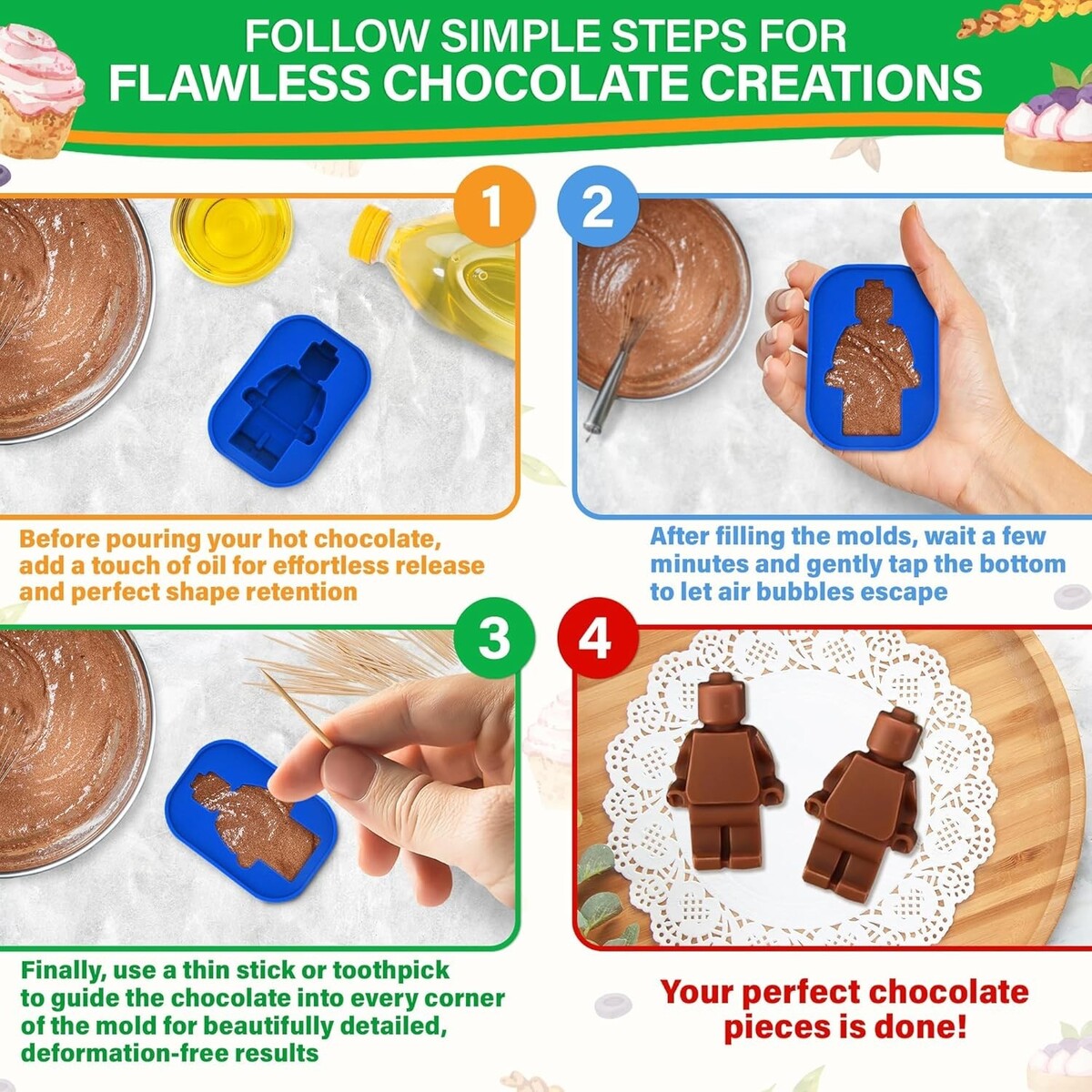 FOLLOW SIMPLE STEPS FOR FLAWLESS CHOCOLATE CREATIONS

1

Before pouring your hot chocolate, add a touch of oil for effortless release and perfect shape retention

2

After filling the molds, wait a few minutes and gently tap the bottom to let air bubbles escape

3

Finally, use a thin stick or toothpick to guide the chocolate into every corner of the mold for beautifully detailed, deformation-free results

4

Your perfect chocolate pieces is done!