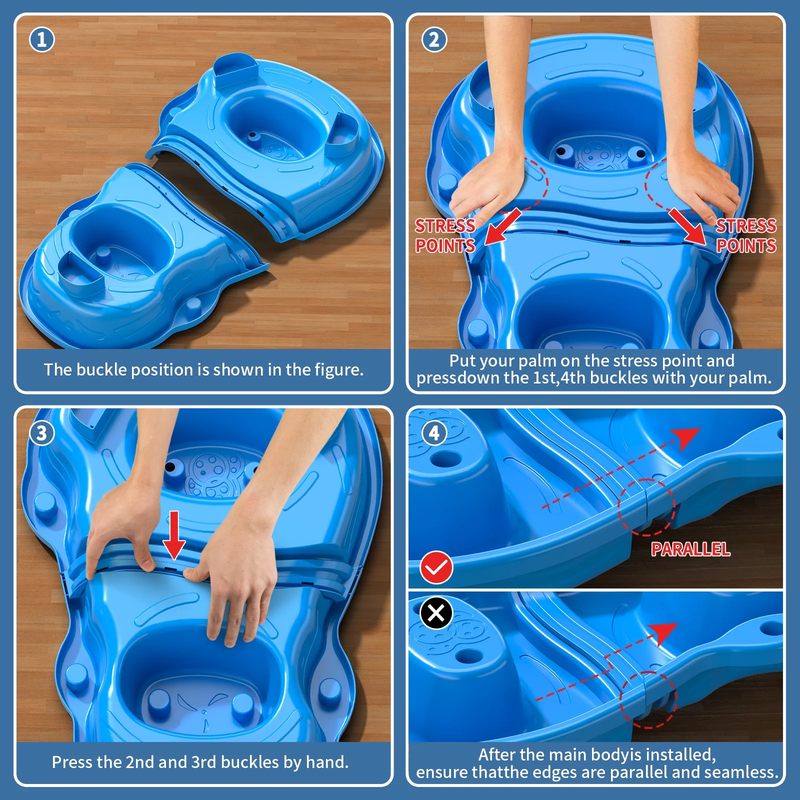 1

The buckle position is shown in the figure.

2

STRESS POINTS

STRESS POINTS

Put your palm on the stress point and pressdown the 1st,4th buckles with your palm.

3

Press the 2nd and 3rd buckles by hand.

4

PARALLEL

After the main bodyis installed, ensure thatthe edges are parallel and seamless.