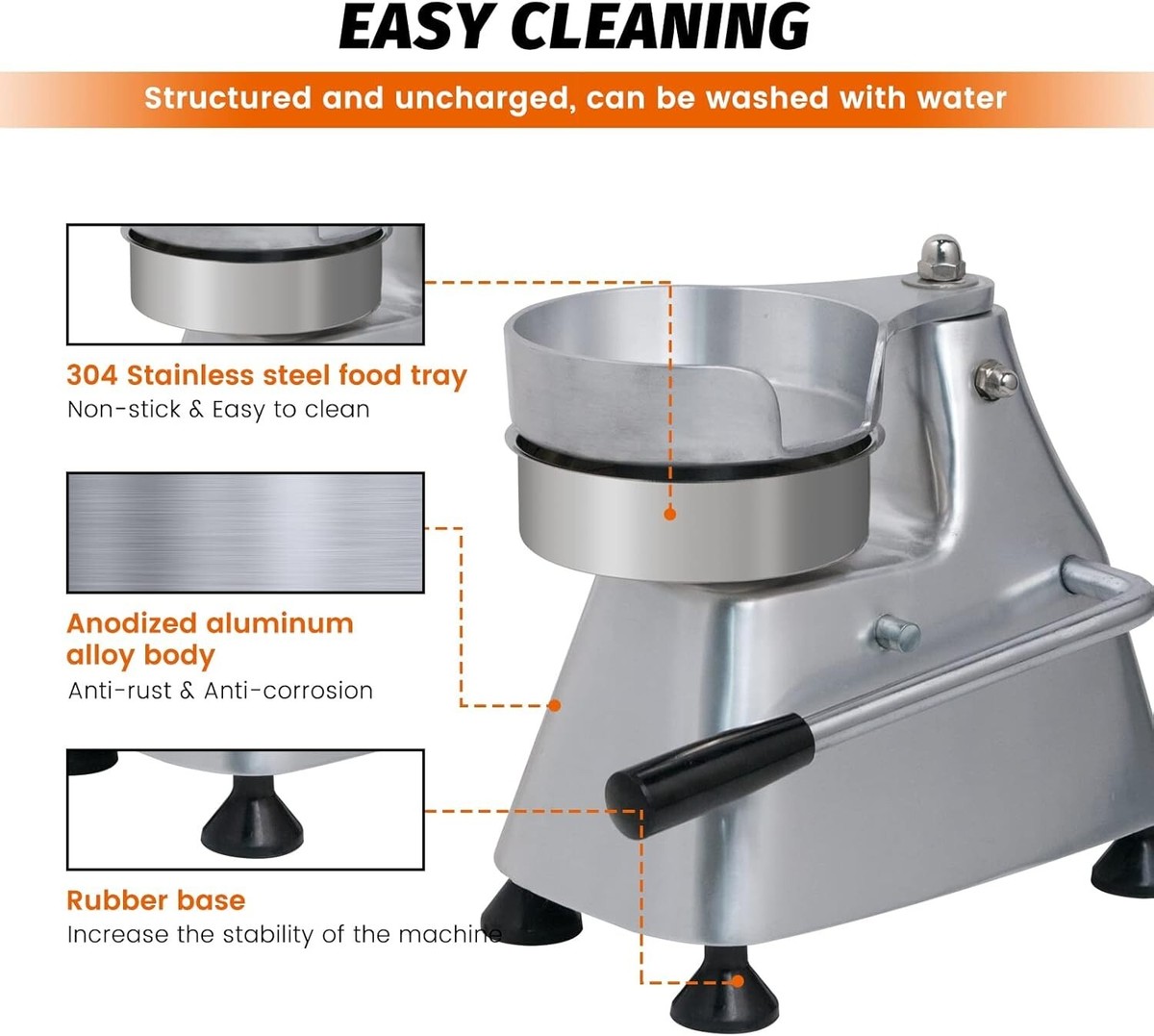 EASY CLEANING

Structured and uncharged, can be washed with water

304 Stainless steel food tray
Non-stick & Easy to clean

Anodized aluminum alloy body
Anti-rust & Anti-corrosion

Rubber base
Increase the stability of the machine