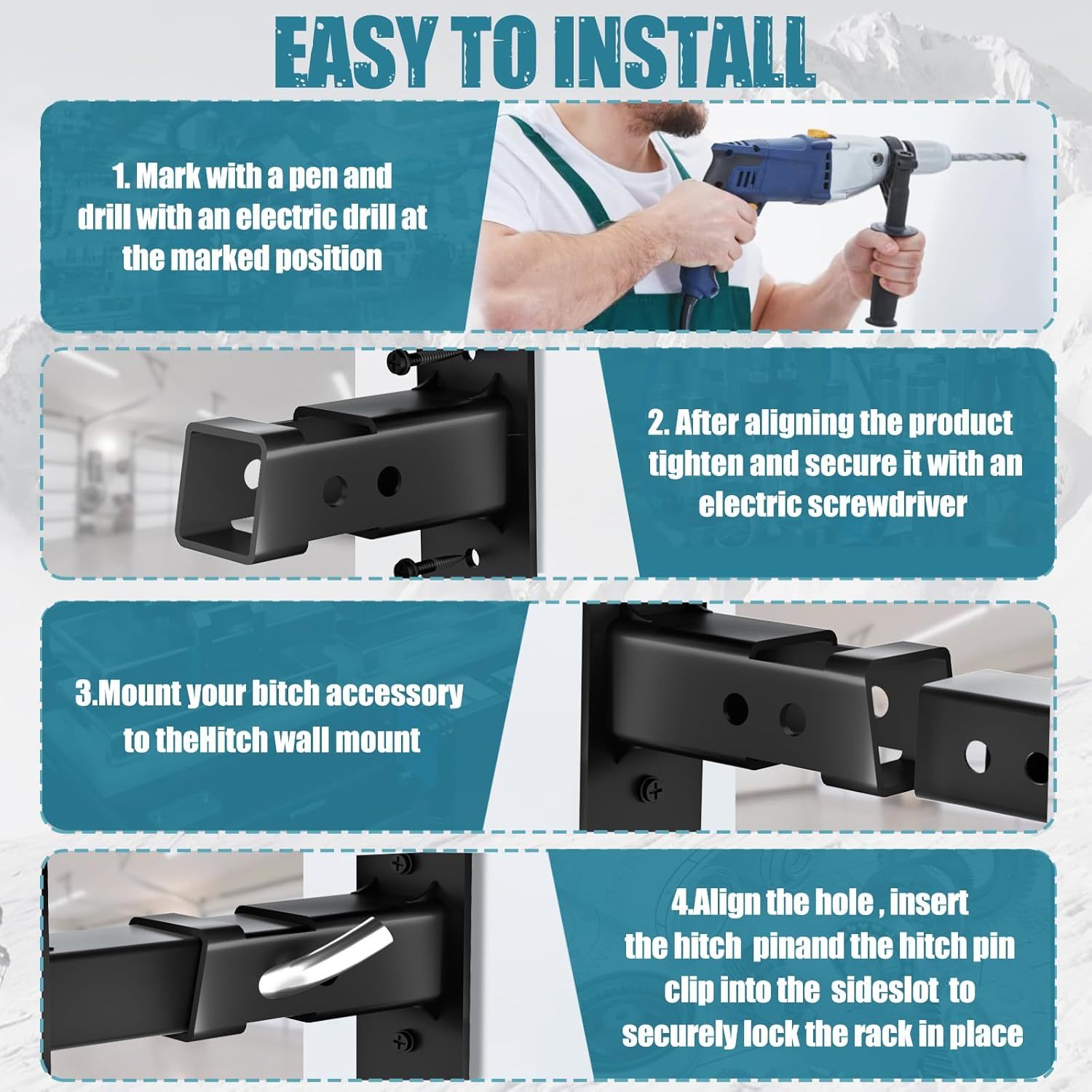 EASY TO INSTALL

1. Mark with a pen and drill with an electric drill at the marked position

2. After aligning the product tighten and secure it with an electric screwdriver

3.Mount your bitch accessory to theHitch wall mount

4.Align the hole , insert the hitch pinand the hitch pin clip into the sideslot to securely lock the rack in place