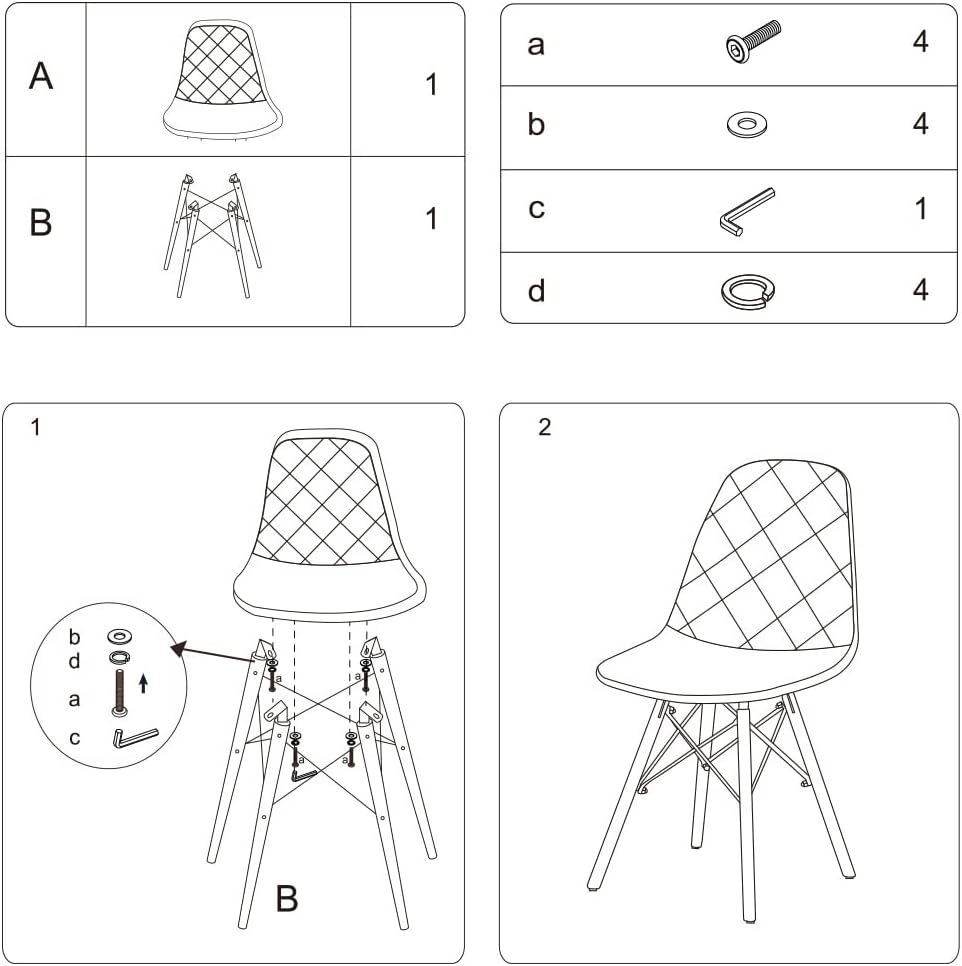 | A | | 1 |
|---|---|---|
| B | | 1 |

| a | | 4 |
|---|---|---|
| b | | 4 |
| c | | 1 |
| d | | 4 |

1

b
d
a
c

a
a
a
a

B

2