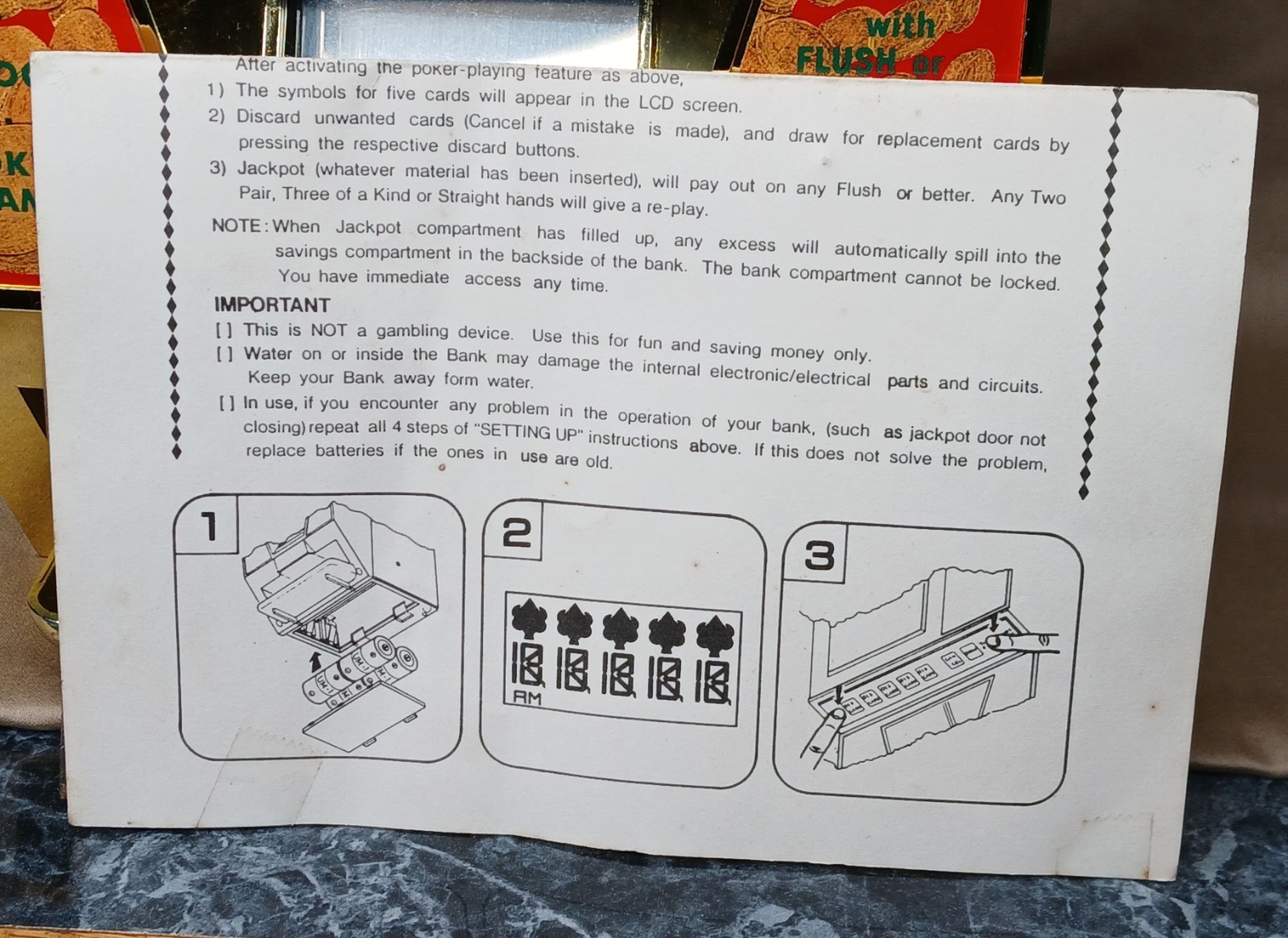 with
FLUSH or

After activating the poker-playing feature as above,
1) The symbols for five cards will appear in the LCD screen.
2) Discard unwanted cards (Cancel if a mistake is made), and draw for replacement cards by pressing the respective discard buttons.
3) Jackpot (whatever material has been inserted), will pay out on any Flush or better. Any Two Pair, Three of a Kind or Straight hands will give a re-play.
NOTE: When Jackpot compartment has filled up, any excess will automatically spill into the savings compartment in the backside of the bank. The bank compartment cannot be locked. You have immediate access any time.

IMPORTANT
[ ] This is NOT a gambling device. Use this for fun and saving money only.
[ ] Water on or inside the Bank may damage the internal electronic/electrical parts and circuits. Keep your Bank away form water.
[ ] In use, if you encounter any problem in the operation of your bank, (such as jackpot door not closing) repeat all 4 steps of "SETTING UP" instructions above. If this does not solve the problem, replace batteries if the ones in use are old.

1

2

AM

3