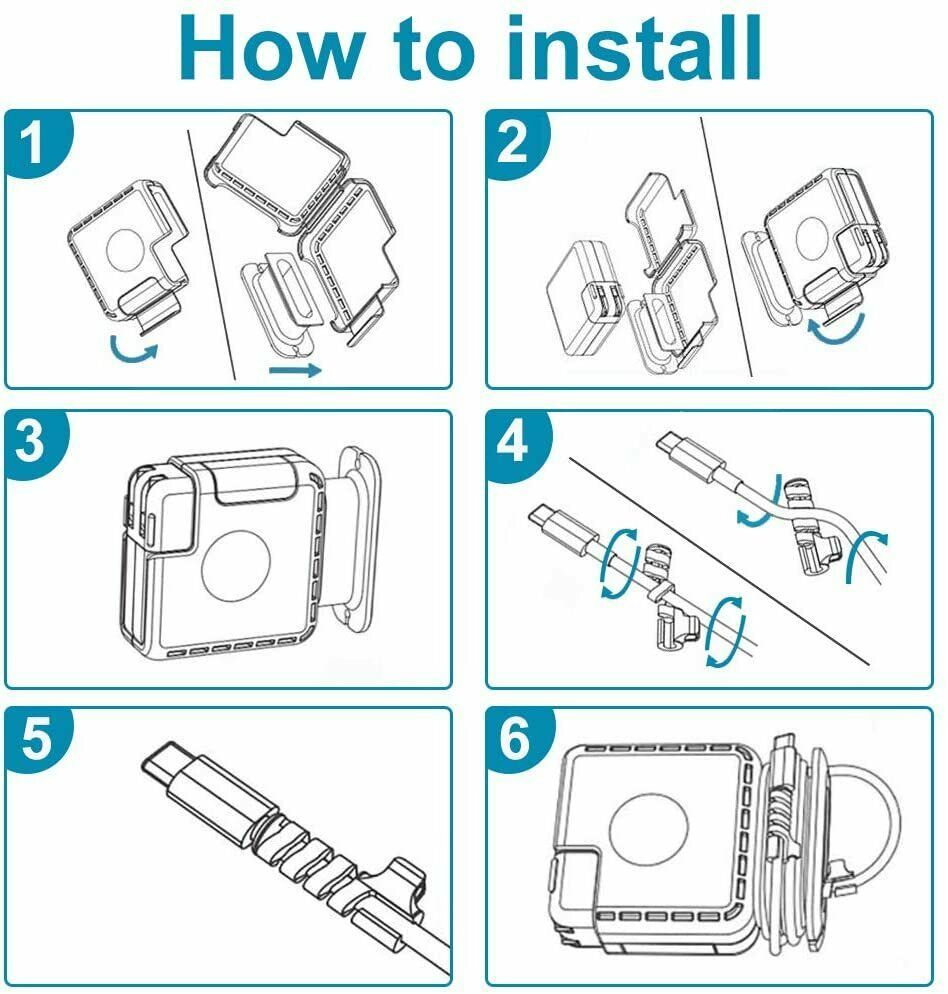 How to install

1

2

3

4

5

6