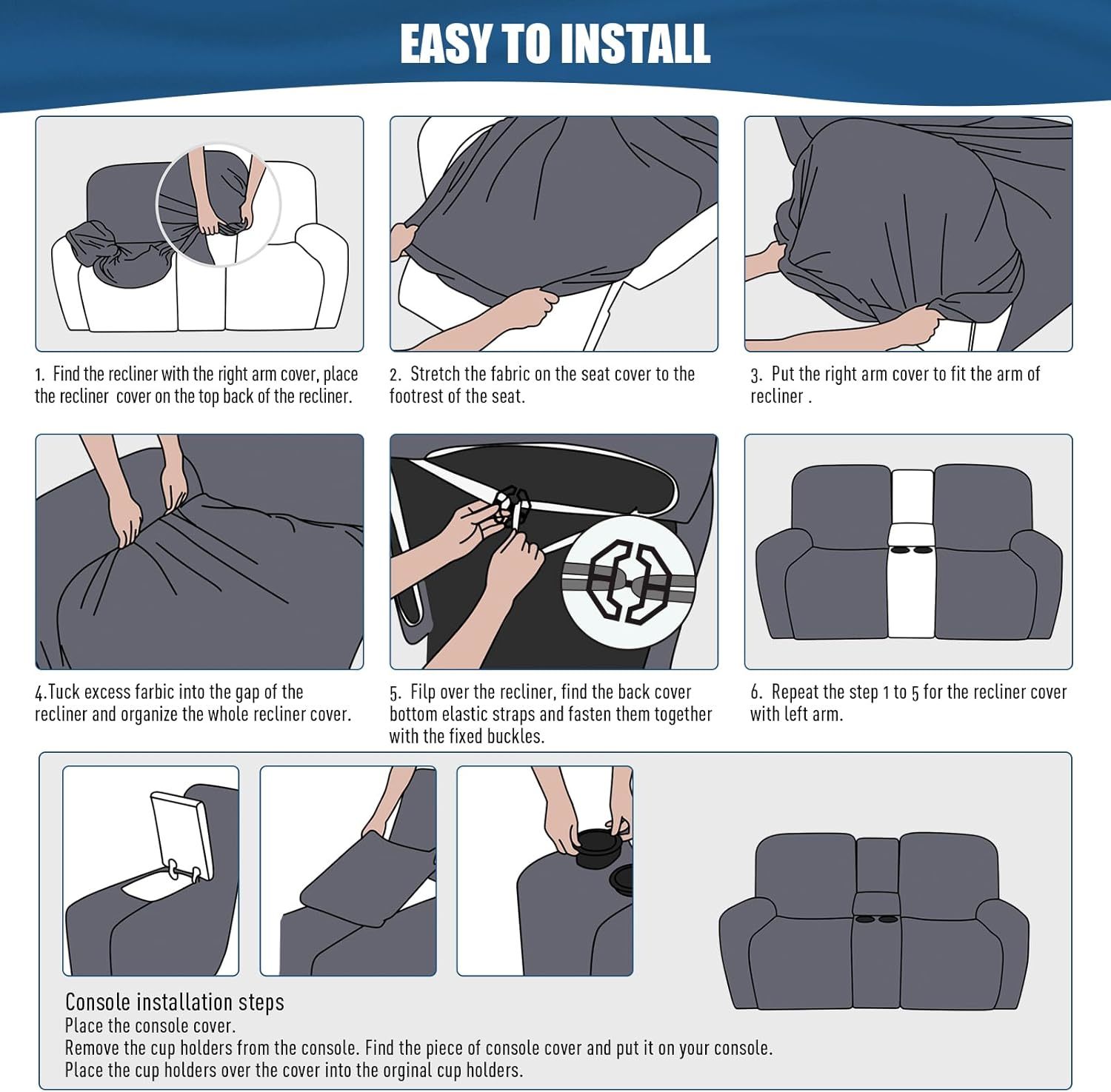 EASY TO INSTALL

1. Find the recliner with the right arm cover, place the recliner cover on the top back of the recliner.

2. Stretch the fabric on the seat cover to the footrest of the seat.

3. Put the right arm cover to fit the arm of recliner .

4.Tuck excess farbic into the gap of the recliner and organize the whole recliner cover.

5. Filp over the recliner, find the back cover bottom elastic straps and fasten them together with the fixed buckles.

6. Repeat the step 1 to 5 for the recliner cover with left arm.

Console installation steps
Place the console cover.
Remove the cup holders from the console. Find the piece of console cover and put it on your console.
Place the cup holders over the cover into the orginal cup holders.