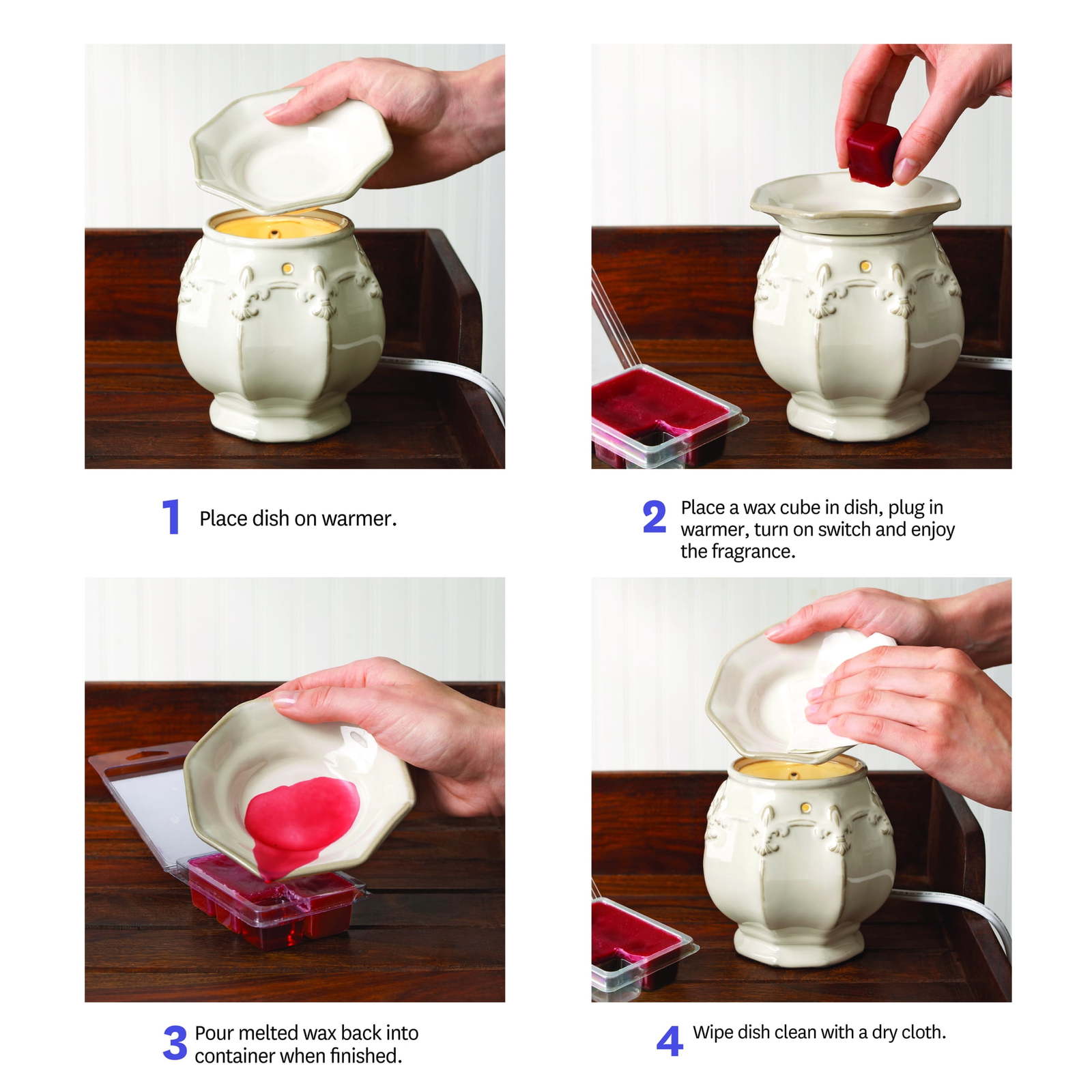 1 Place dish on warmer.

2 Place a wax cube in dish, plug in warmer, turn on switch and enjoy the fragrance.

3 Pour melted wax back into container when finished.

4 Wipe dish clean with a dry cloth.