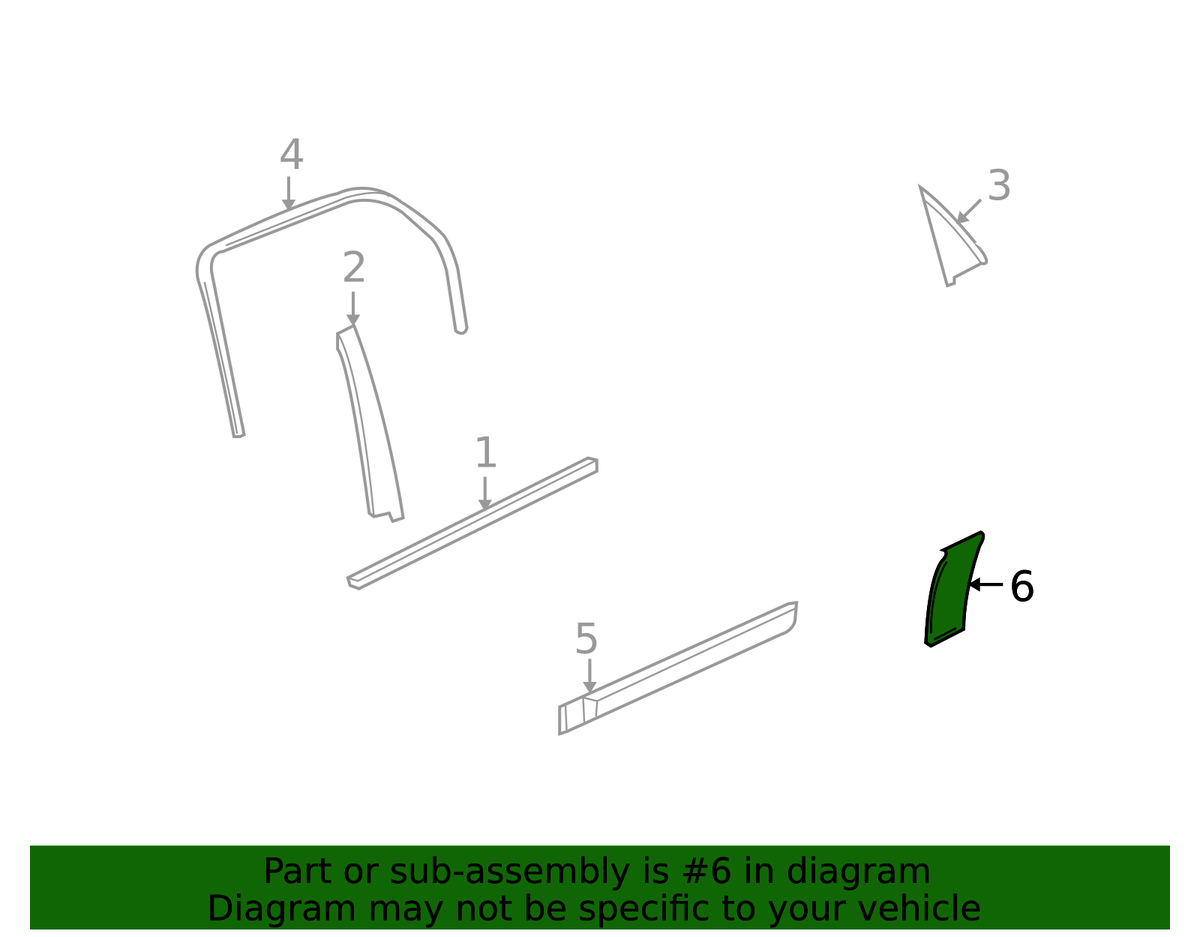 4

3

2

1

6

5

Part or sub-assembly is #6 in diagram
Diagram may not be specific to your vehicle