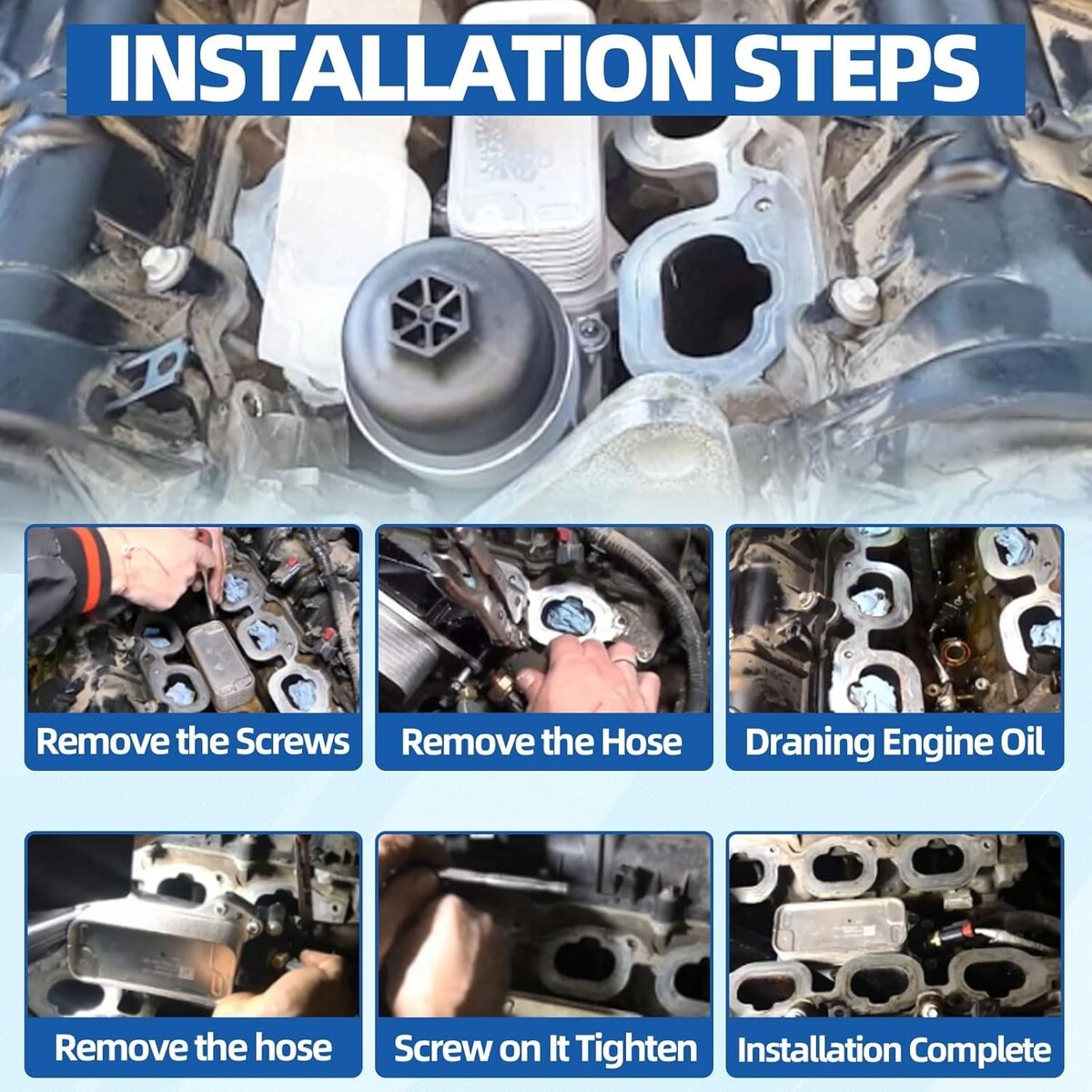 INSTALLATION STEPS

Remove the Screws

Remove the Hose

Draning Engine Oil

Remove the hose

Screw on It Tighten

Installation Complete