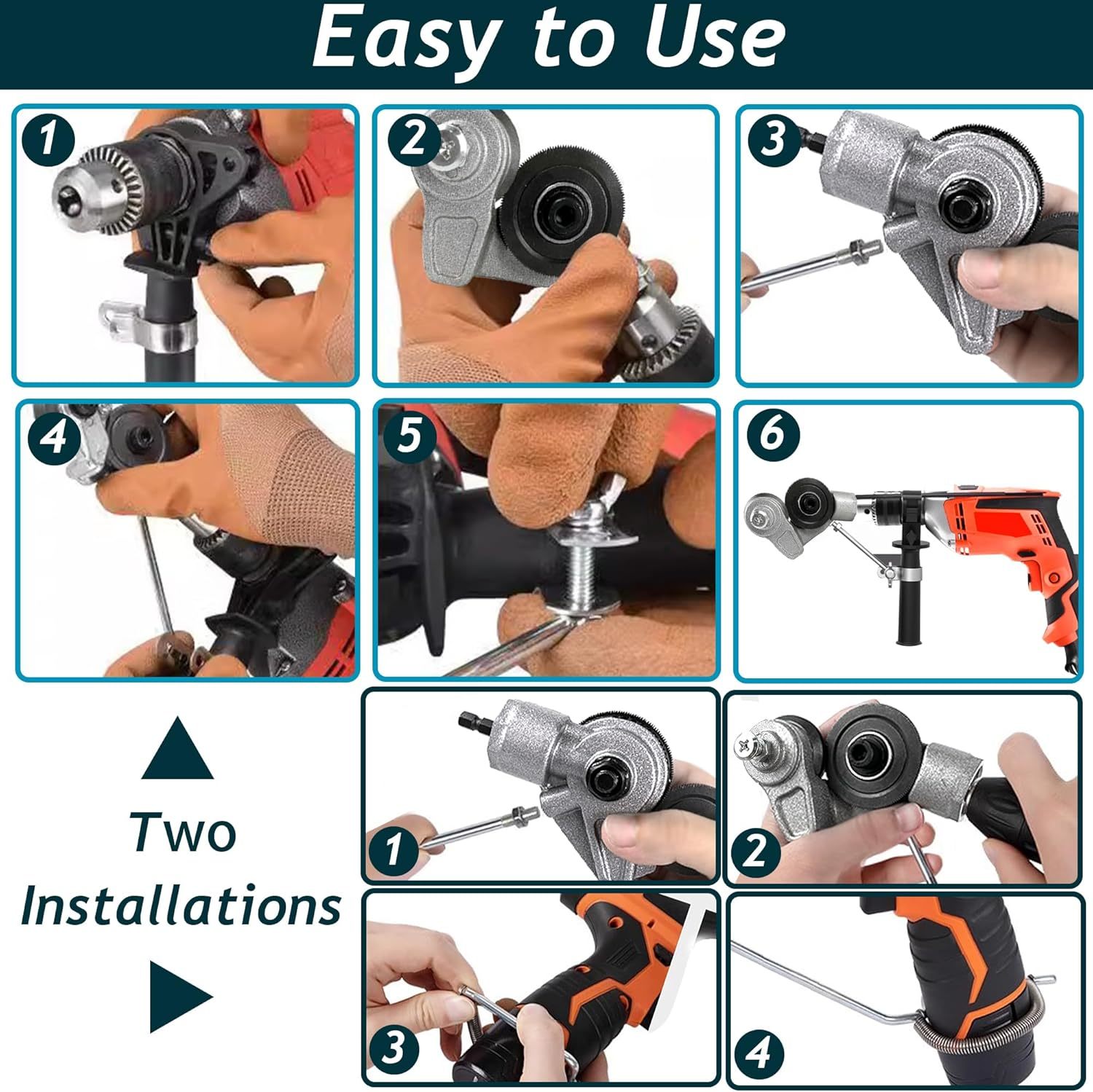 Easy to Use

1

2

3

4

5

6

Two Installations

1

2

3

4