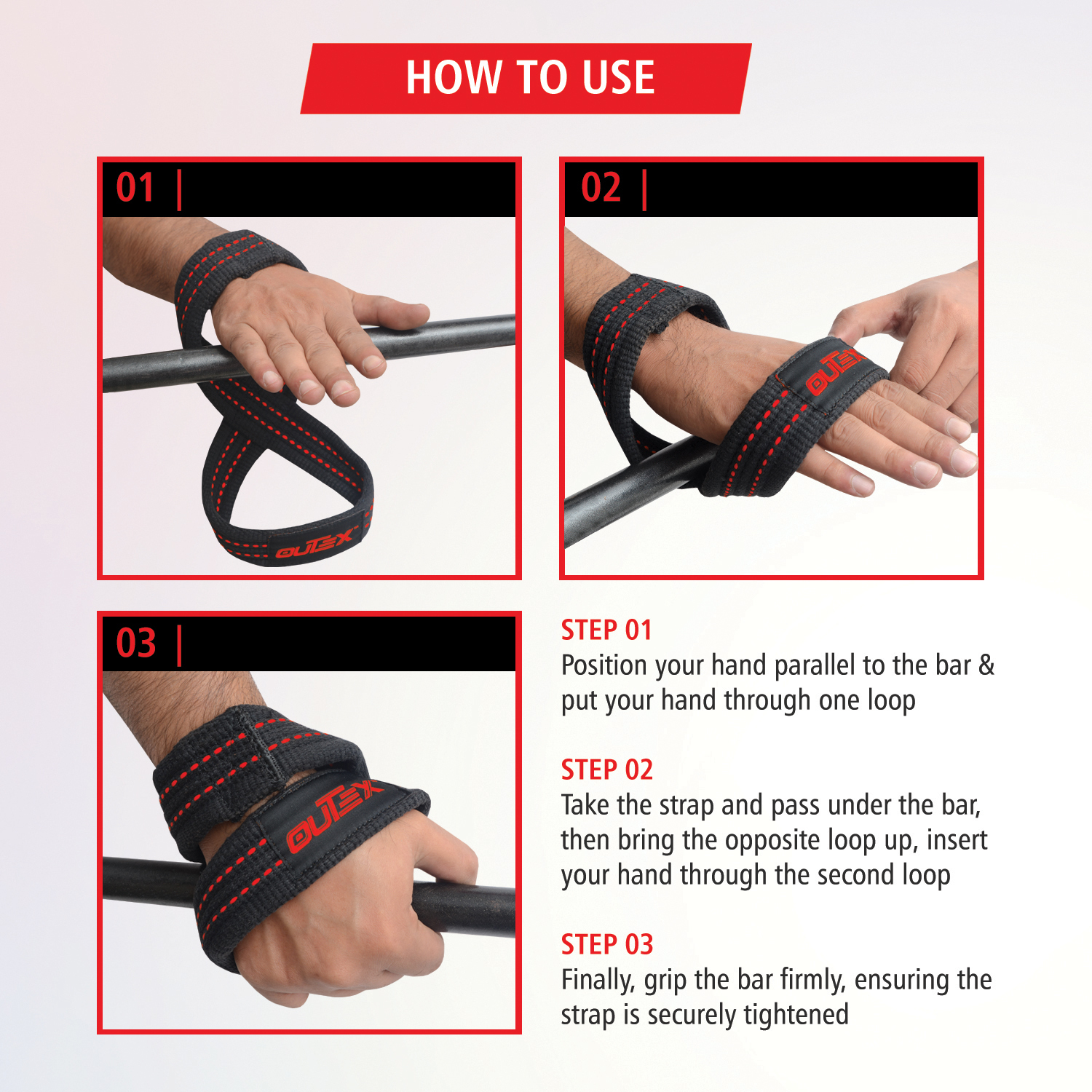 HOW TO USE

01 |

OUTEX

02 |

OUTEX

03 |

OUTEX

STEP 01
Position your hand parallel to the bar & put your hand through one loop

STEP 02
Take the strap and pass under the bar, then bring the opposite loop up, insert your hand through the second loop

STEP 03
Finally, grip the bar firmly, ensuring the strap is securely tightened