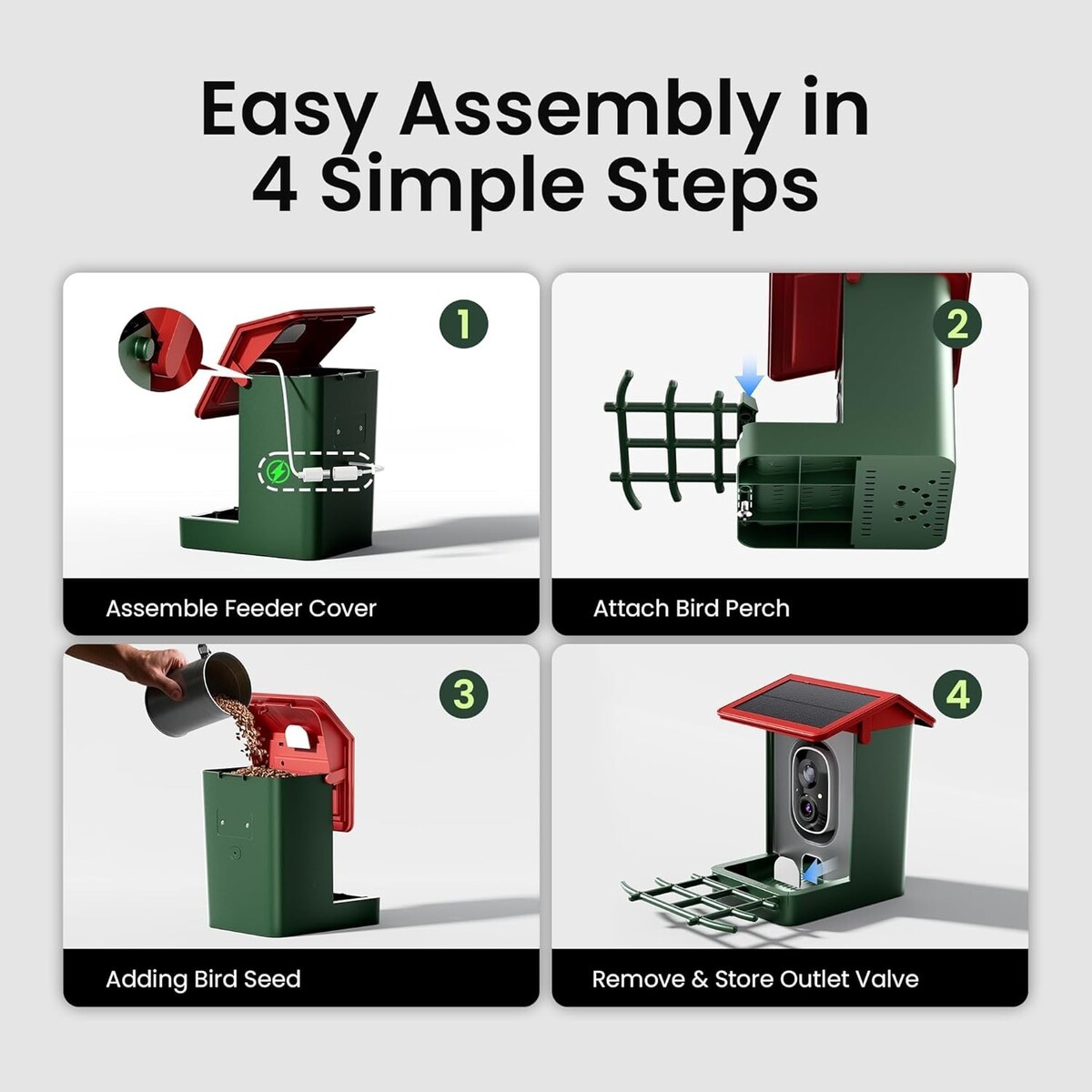 Easy Assembly in 4 Simple Steps

1

Assemble Feeder Cover

2

Attach Bird Perch

3

Adding Bird Seed

4

Remove & Store Outlet Valve