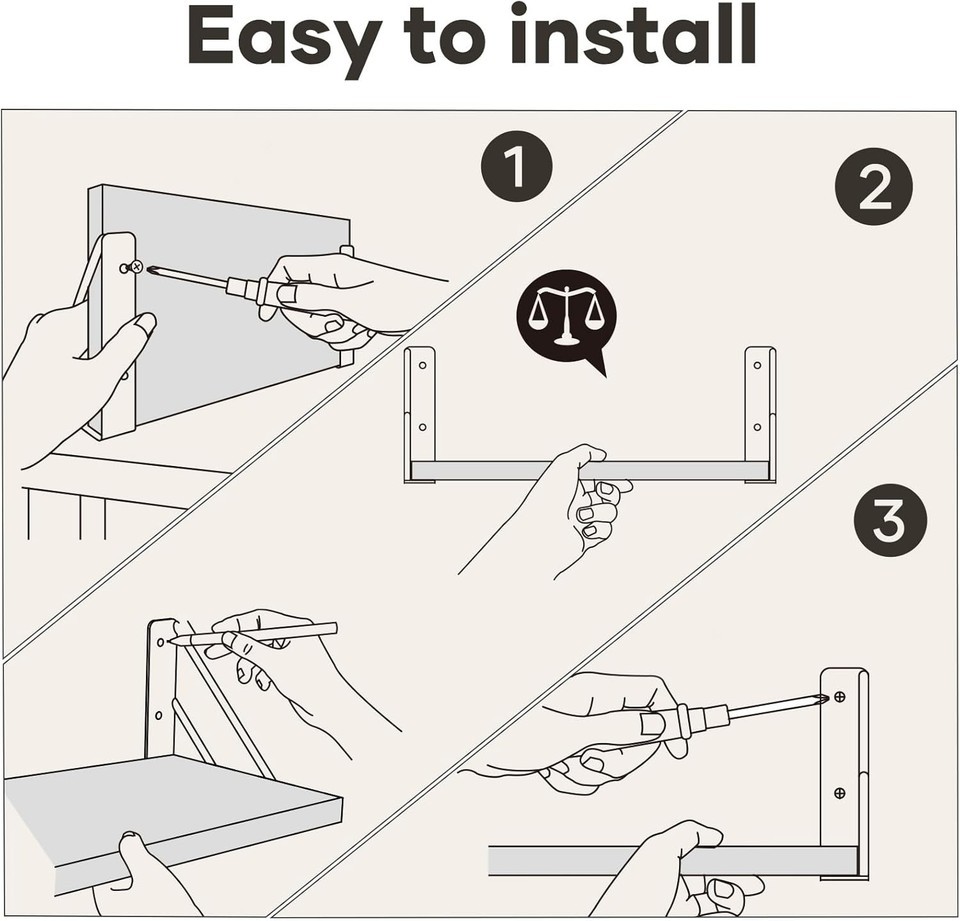 Easy to install

1

2

3