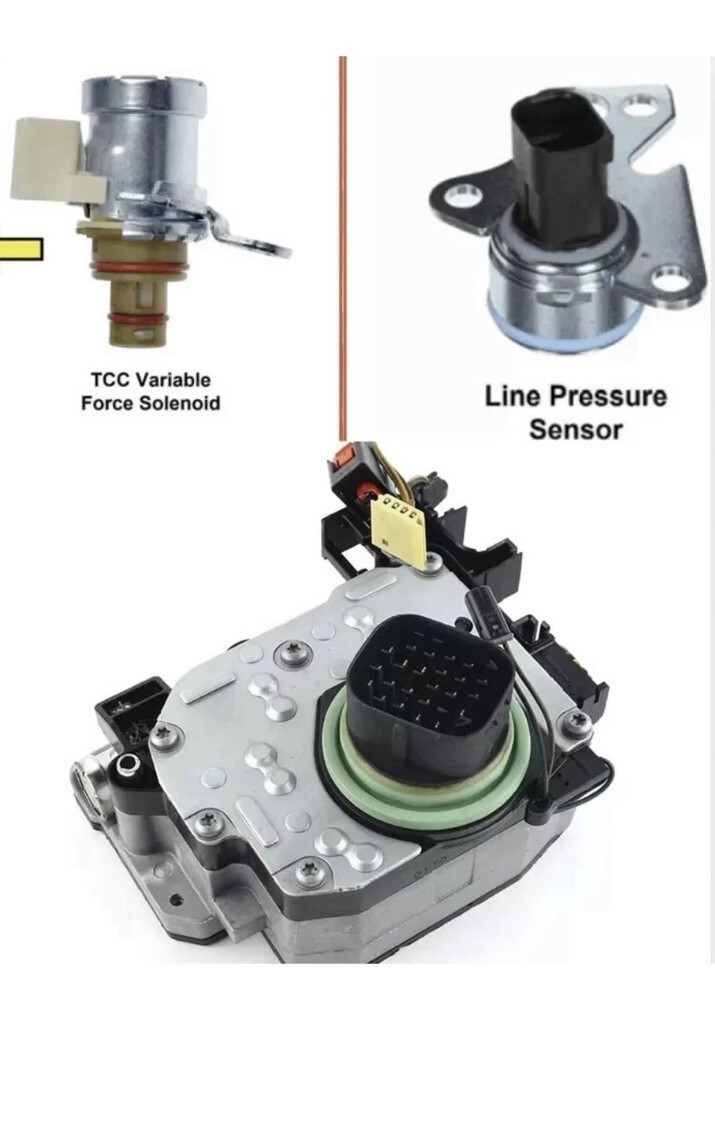 TCC Variable Force Solenoid

Line Pressure Sensor