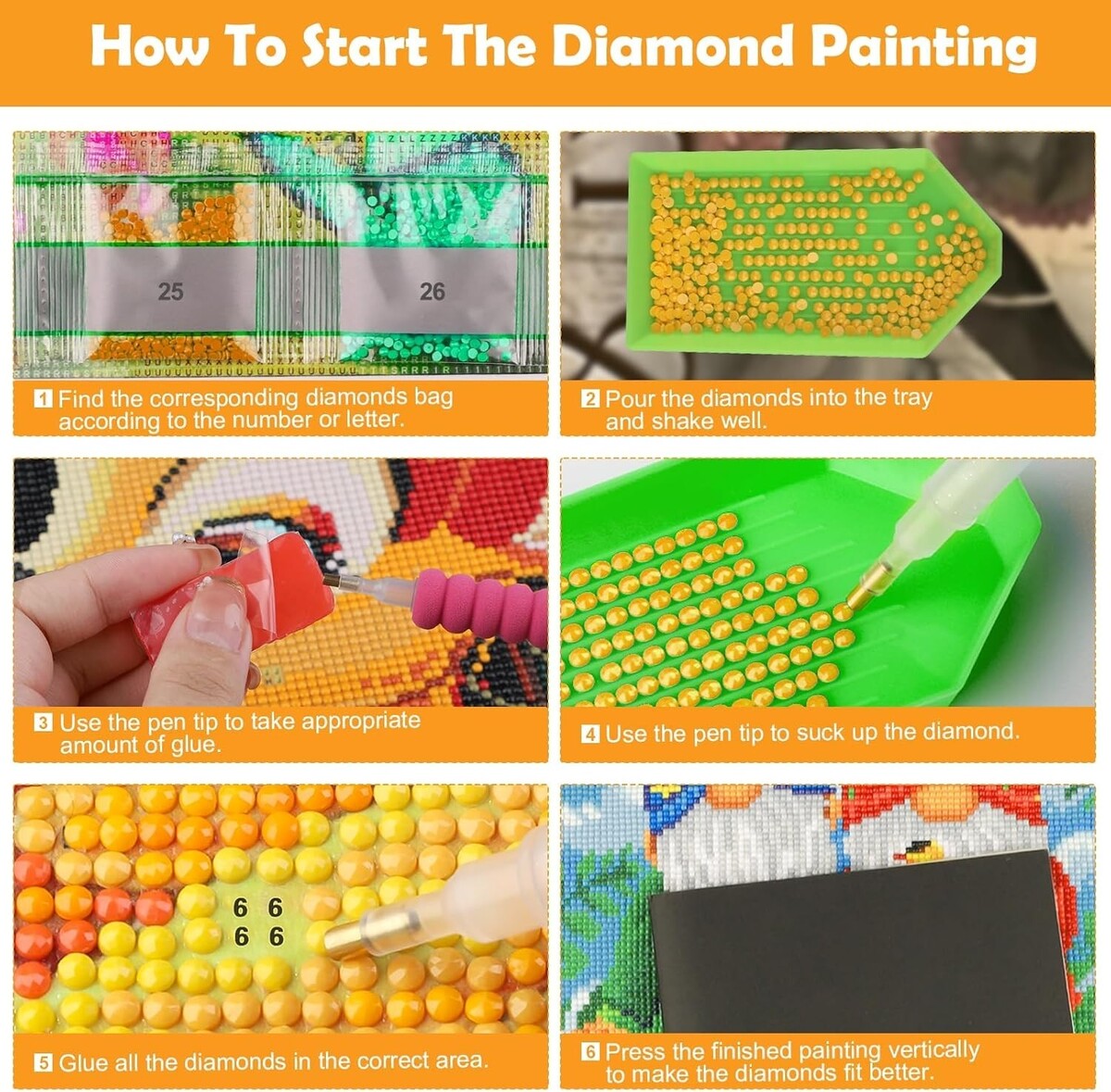 How To Start The Diamond Painting

25

26

1 Find the corresponding diamonds bag according to the number or letter.

2 Pour the diamonds into the tray and shake well.

3 Use the pen tip to take appropriate amount of glue.

4 Use the pen tip to suck up the diamond.

6 6
6 6

5 Glue all the diamonds in the correct area.

6 Press the finished painting vertically to make the diamonds fit better.