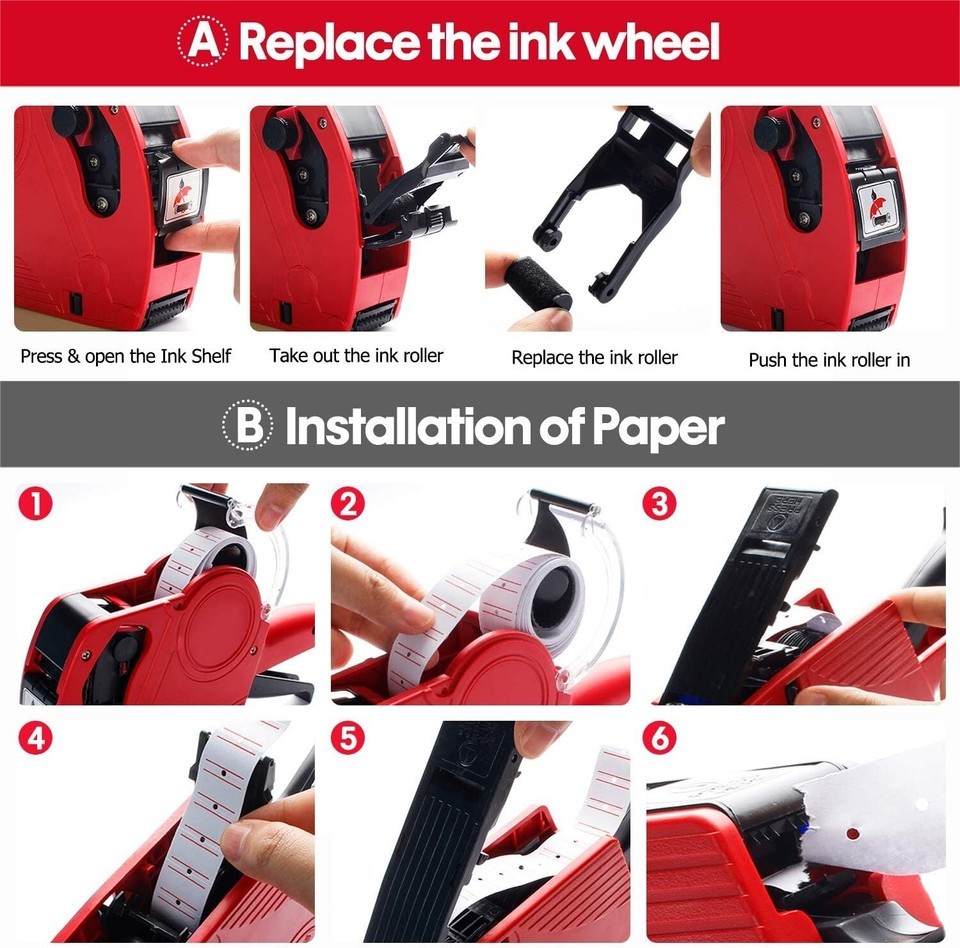 A Replace the ink wheel

Press & open the Ink Shelf

Take out the ink roller

Replace the ink roller

Push the ink roller in

B Installation of Paper

1

2

3

4

5

6