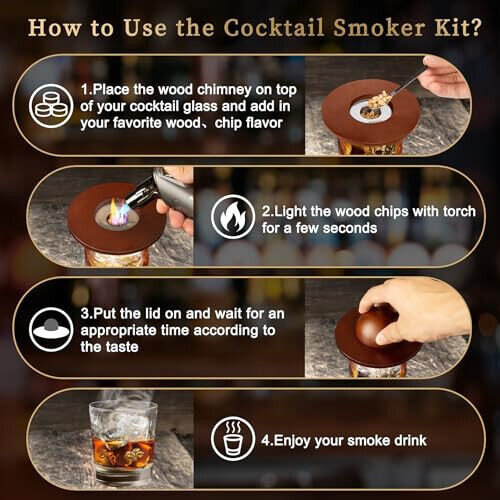 How to Use the Cocktail Smoker Kit?

1.Place the wood chimney on top of your cocktail glass and add in your favorite wood、chip flavor

2.Light the wood chips with torch for a few seconds

3.Put the lid on and wait for an appropriate time according to the taste

4.Enjoy your smoke drink