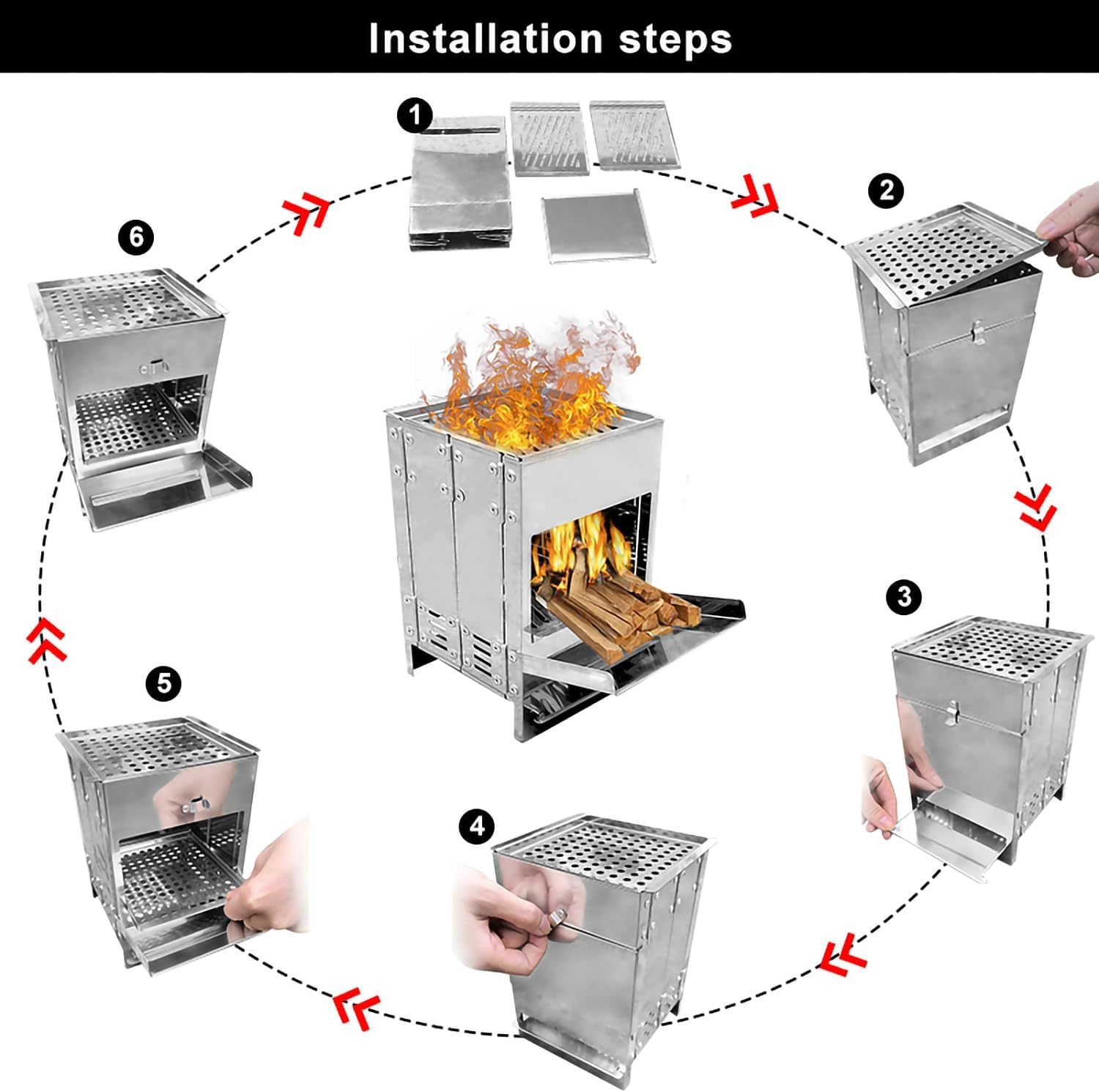 Installation steps

1

2

3

4

5

6