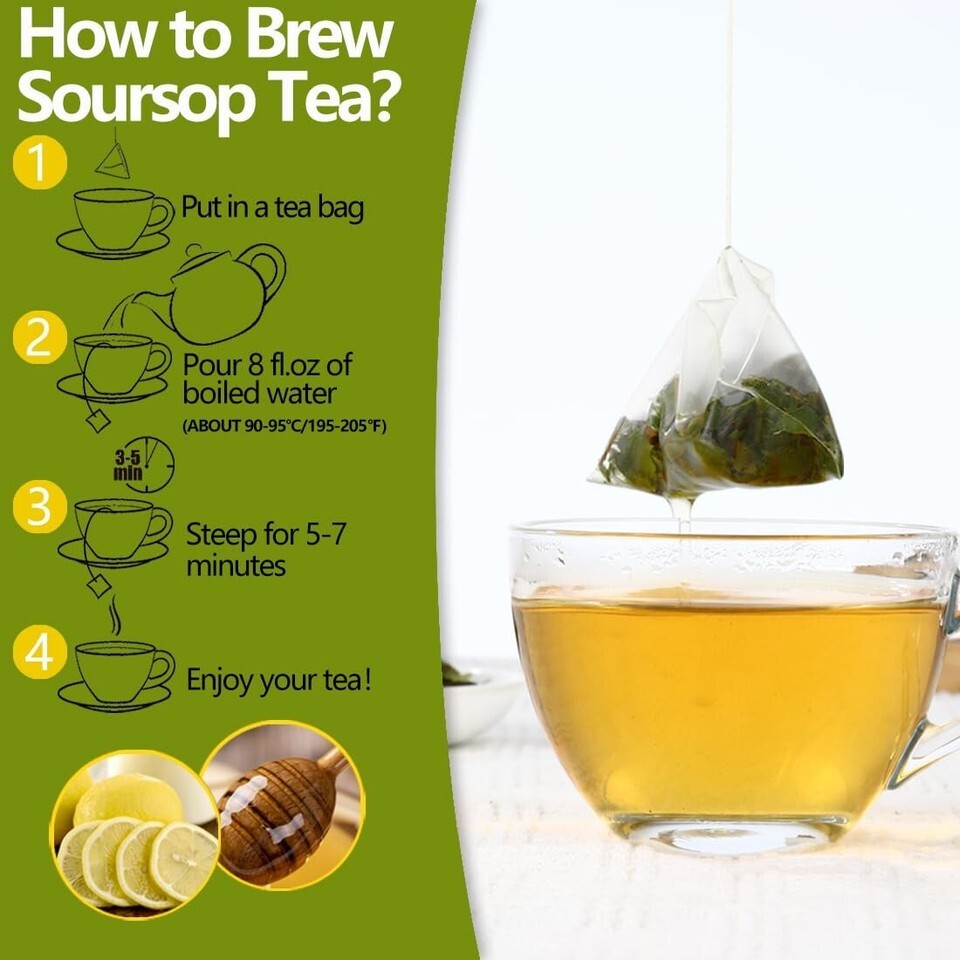 How to Brew Soursop Tea?

1 Put in a tea bag

2 Pour 8 fl.oz of boiled water
(ABOUT 90-95°C/195-205°F)

3-5 min

3 Steep for 5-7 minutes

4 Enjoy your tea!