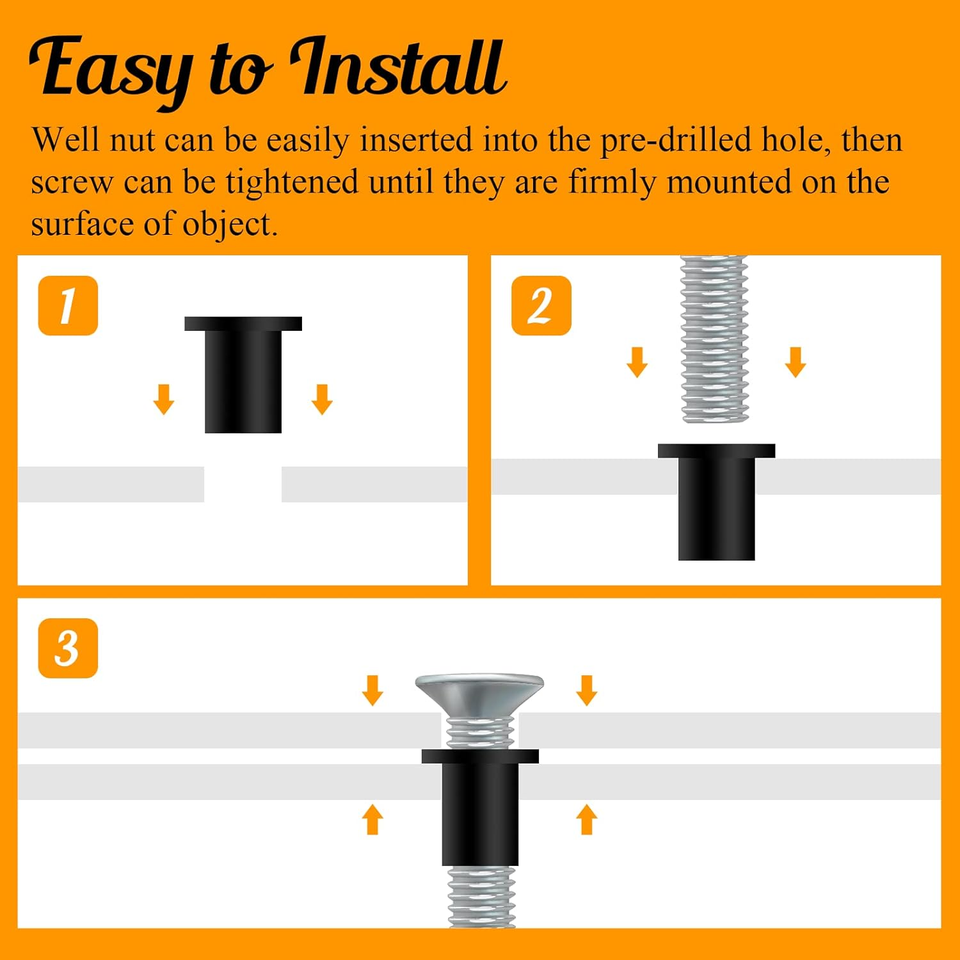 Easy to Install

Well nut can be easily inserted into the pre-drilled hole, then screw can be tightened until they are firmly mounted on the surface of object.

1

2

3