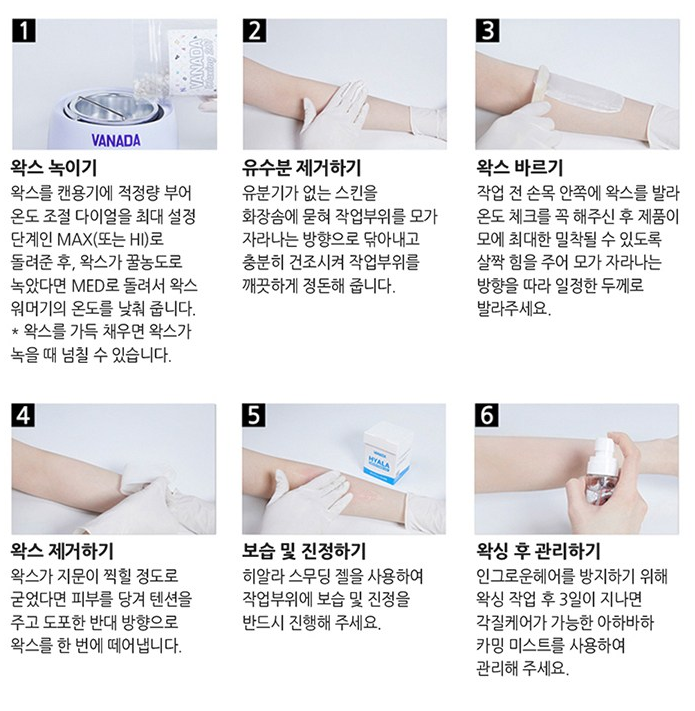 1

VANADA

VANADA

왁스 녹이기
왁스를 캔용기에 적정량 부어 온도 조절 다이얼을 최대 설정 단계인 MAX(또는 HI)로 돌려준 후, 왁스가 꿀농도로 녹았다면 MED로 돌려서 왁스 워머기의 온도를 낮춰 줍니다.
* 왁스를 가득 채우면 왁스가 녹을 때 넘칠 수 있습니다.

2

유수분 제거하기
유분기가 없는 스킨을 화장솜에 묻혀 작업부위를 모가 자라나는 방향으로 닦아내고 충분히 건조시켜 작업부위를 깨끗하게 정돈해 줍니다.

3

왁스 바르기
작업 전 손목 안쪽에 왁스를 발라 온도 체크를 꼭 해주신 후 제품이 모에 최대한 밀착될 수 있도록 살짝 힘을 주어 모가 자라나는 방향을 따라 일정한 두께로 발라주세요.

4

왁스 제거하기
왁스가 지문이 찍힐 정도로 굳었다면 피부를 당겨 텐션을 주고 도포한 반대 방향으로 왁스를 한 번에 떼어냅니다.

5

VANADA
HYALA

보습 및 진정하기
히알라 스무딩 젤을 사용하여 작업부위에 보습 및 진정을 반드시 진행해 주세요.

6

왁싱 후 관리하기
인그로운헤어를 방지하기 위해 왁싱 작업 후 3일이 지나면 각질케어가 가능한 아하바하 카밍 미스트를 사용하여 관리해 주세요.