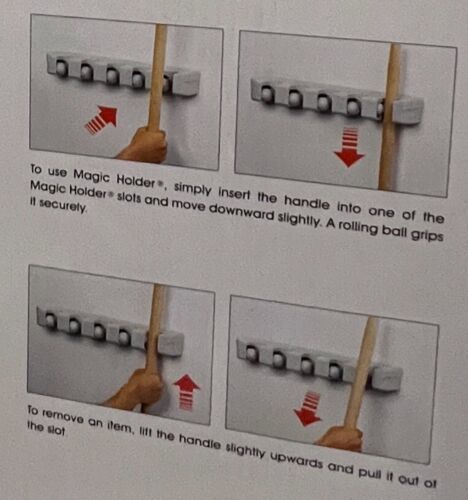 To use Magic Holder®, simply insert the handle into one of the Magic Holder® slots and move downward slightly. A rolling ball grips it securely.

To remove an item, lift the handle slightly upwards and pull it out of the slot