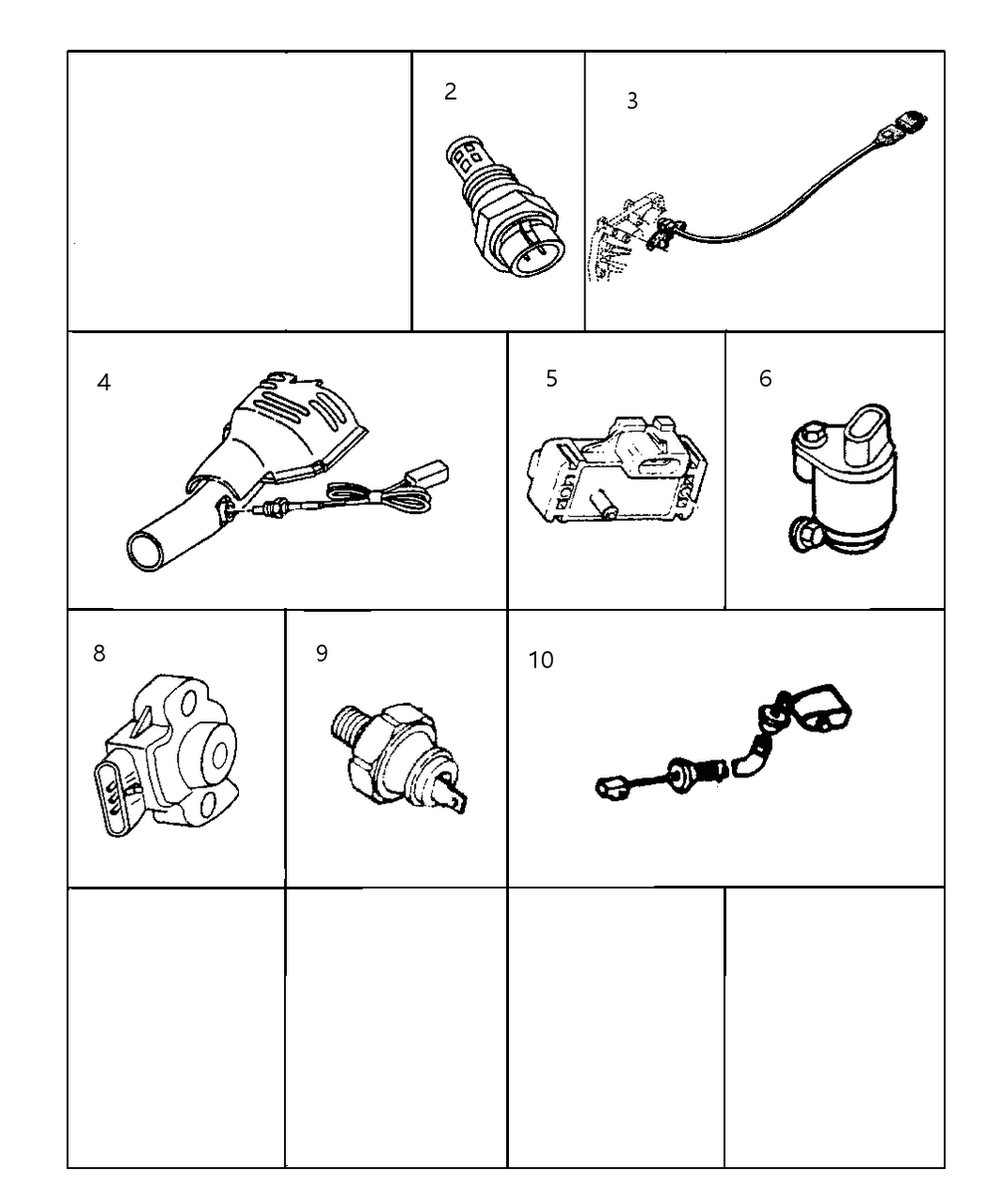 2
3
4
5
6
8
9
10