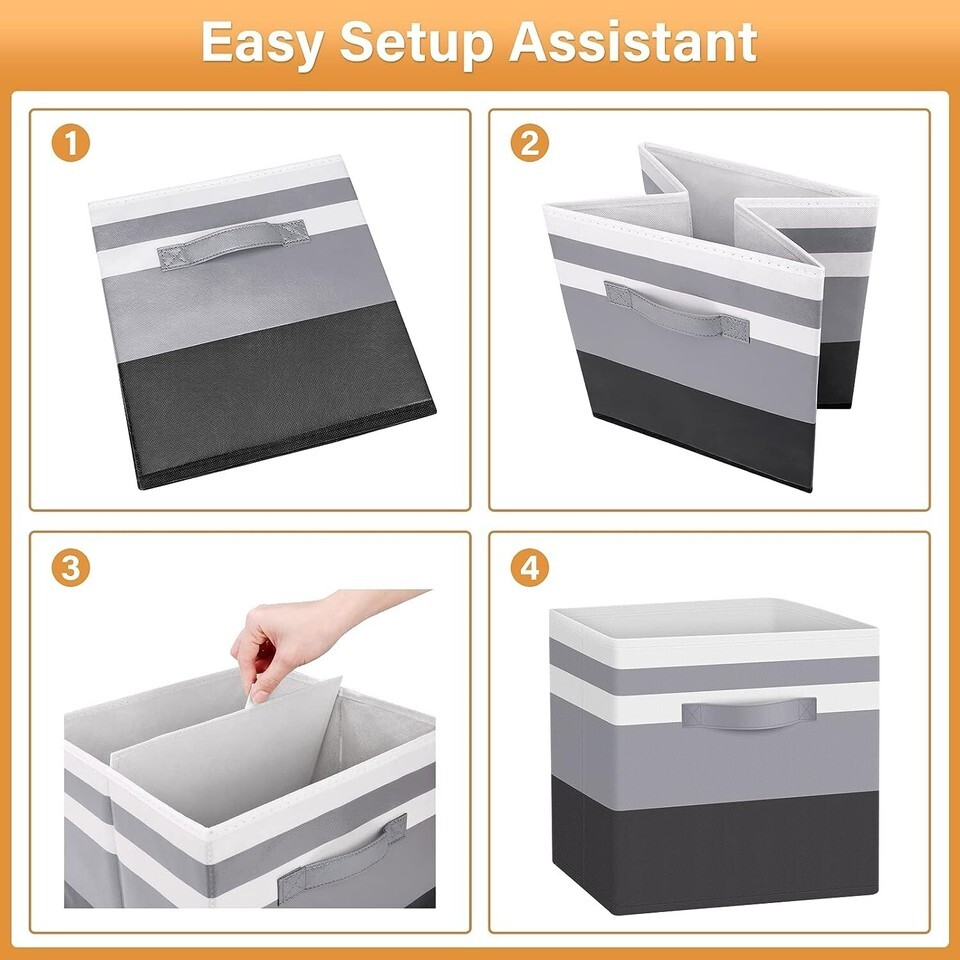 Easy Setup Assistant

1

2

3

4