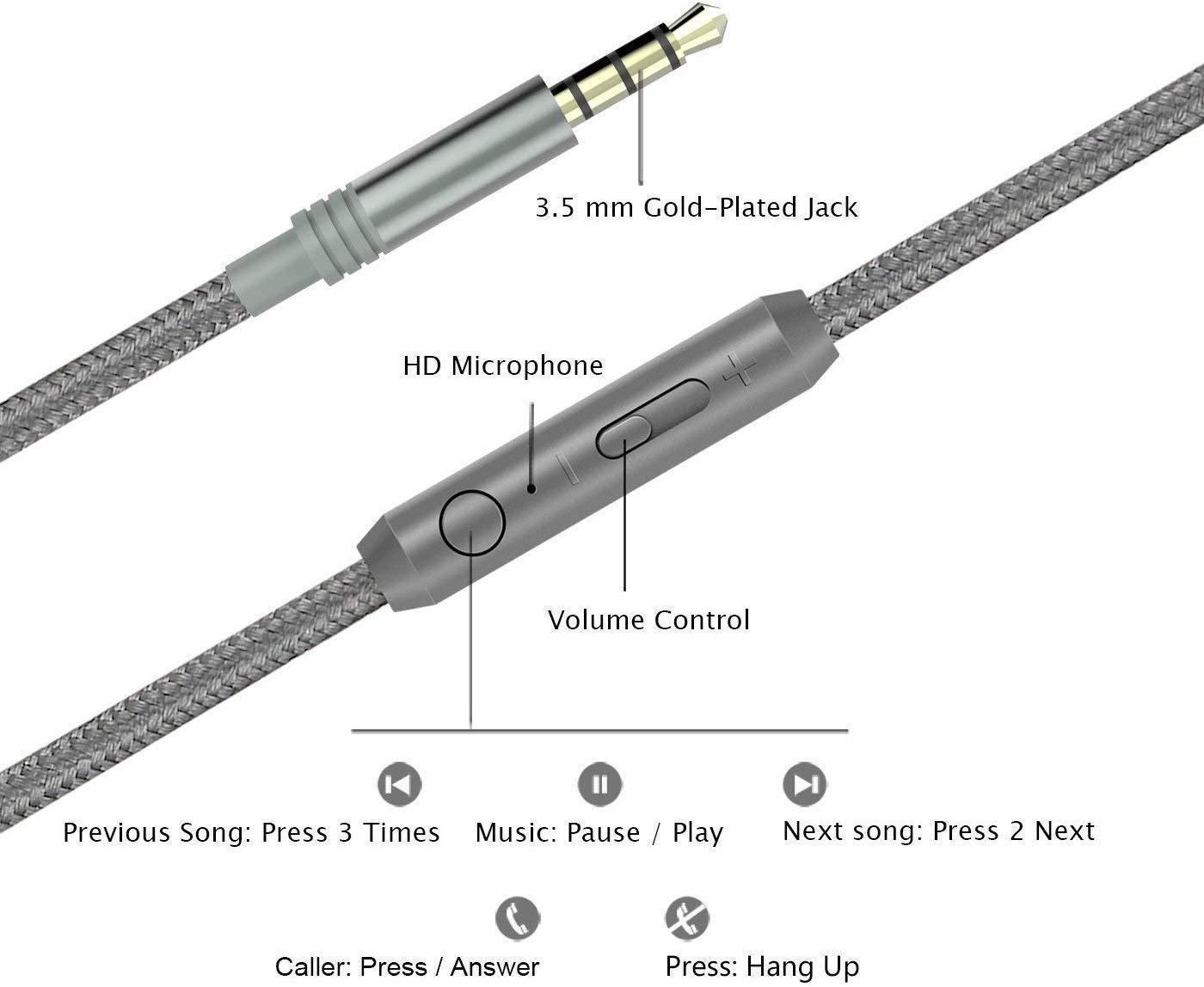 3.5 mm Gold-Plated Jack

HD Microphone

+

−

Volume Control

Previous Song: Press 3 Times

Music: Pause / Play

Next song: Press 2 Next

Caller: Press / Answer

Press: Hang Up