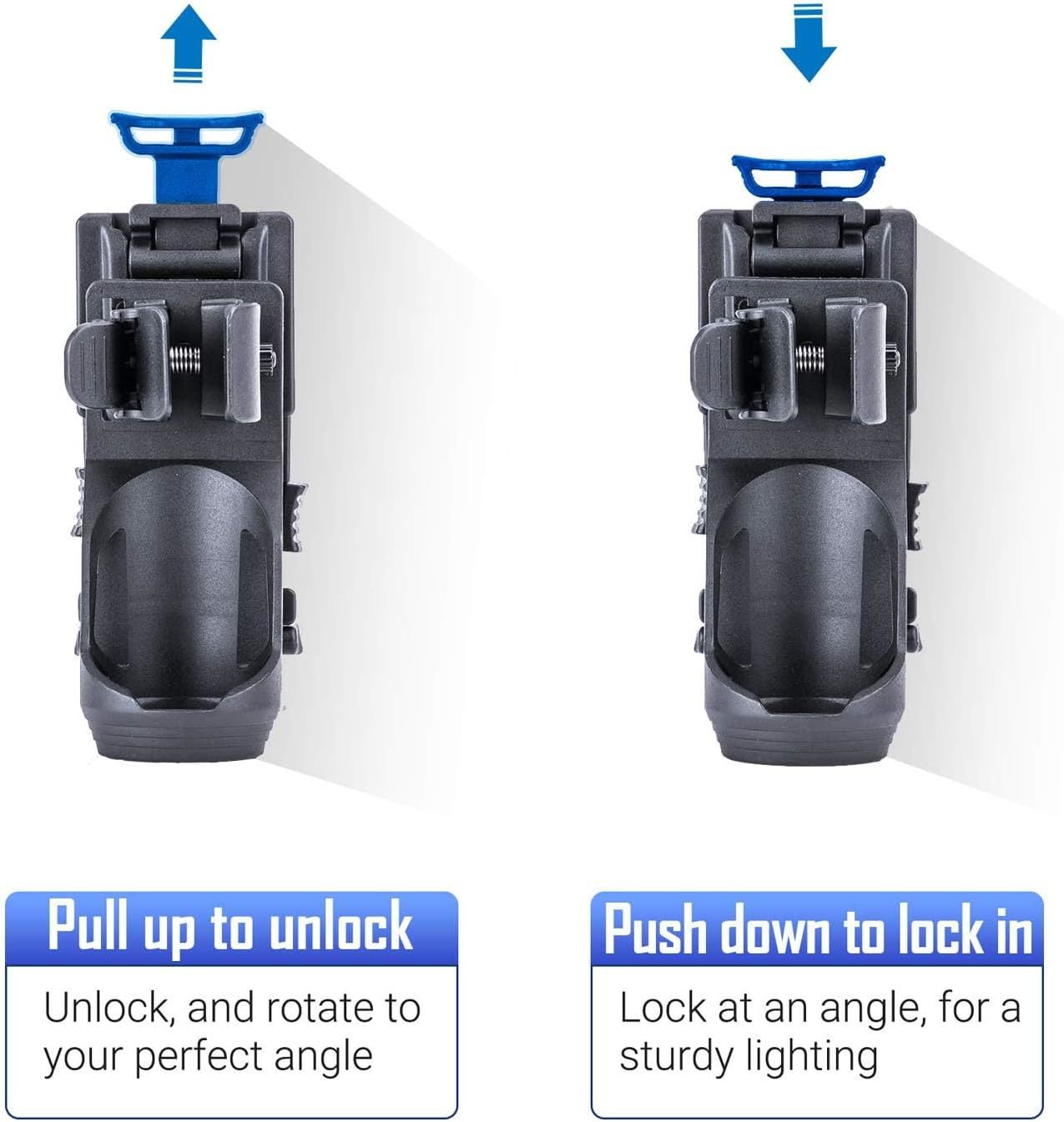 Pull up to unlock

Unlock, and rotate to your perfect angle

Push down to lock in

Lock at an angle, for a sturdy lighting