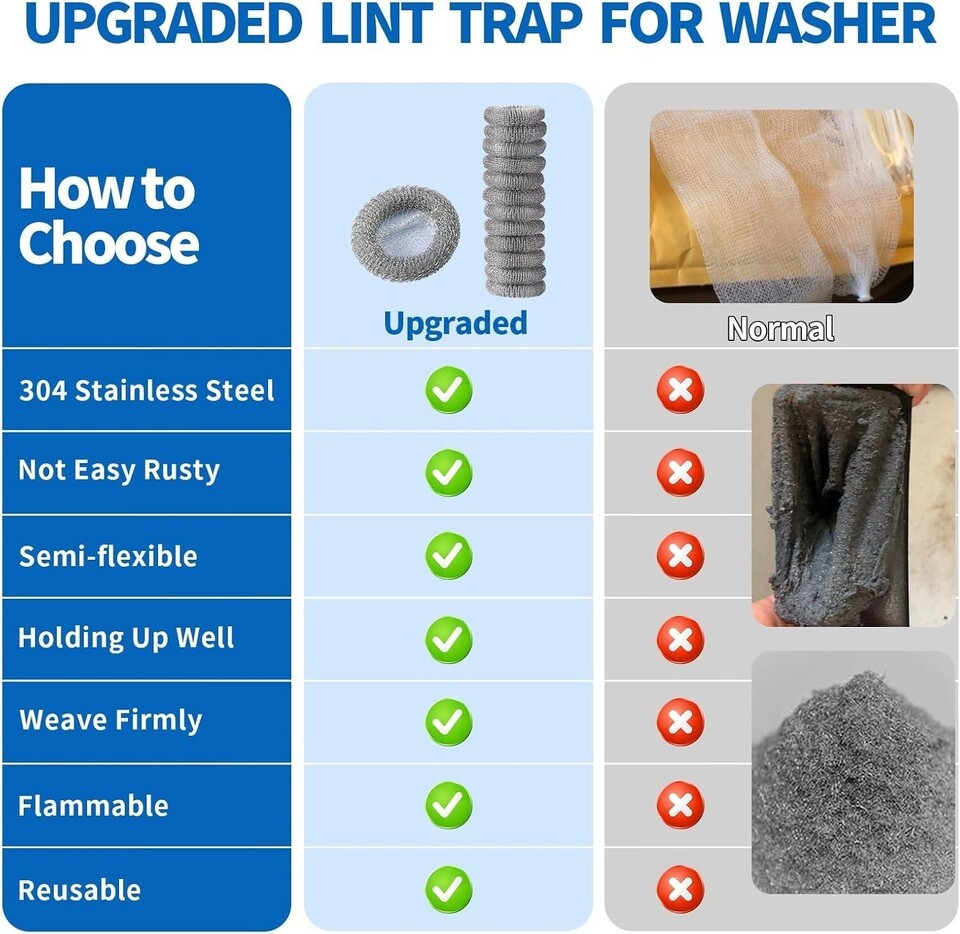 UPGRADED LINT TRAP FOR WASHER

| How to Choose | Upgraded | Normal |
|---|---|---|
| 304 Stainless Steel | ✓ | ✗ |
| Not Easy Rusty | ✓ | ✗ |
| Semi-flexible | ✓ | ✗ |
| Holding Up Well | ✓ | ✗ |
| Weave Firmly | ✓ | ✗ |
| Flammable | ✓ | ✗ |
| Reusable | ✓ | ✗ |