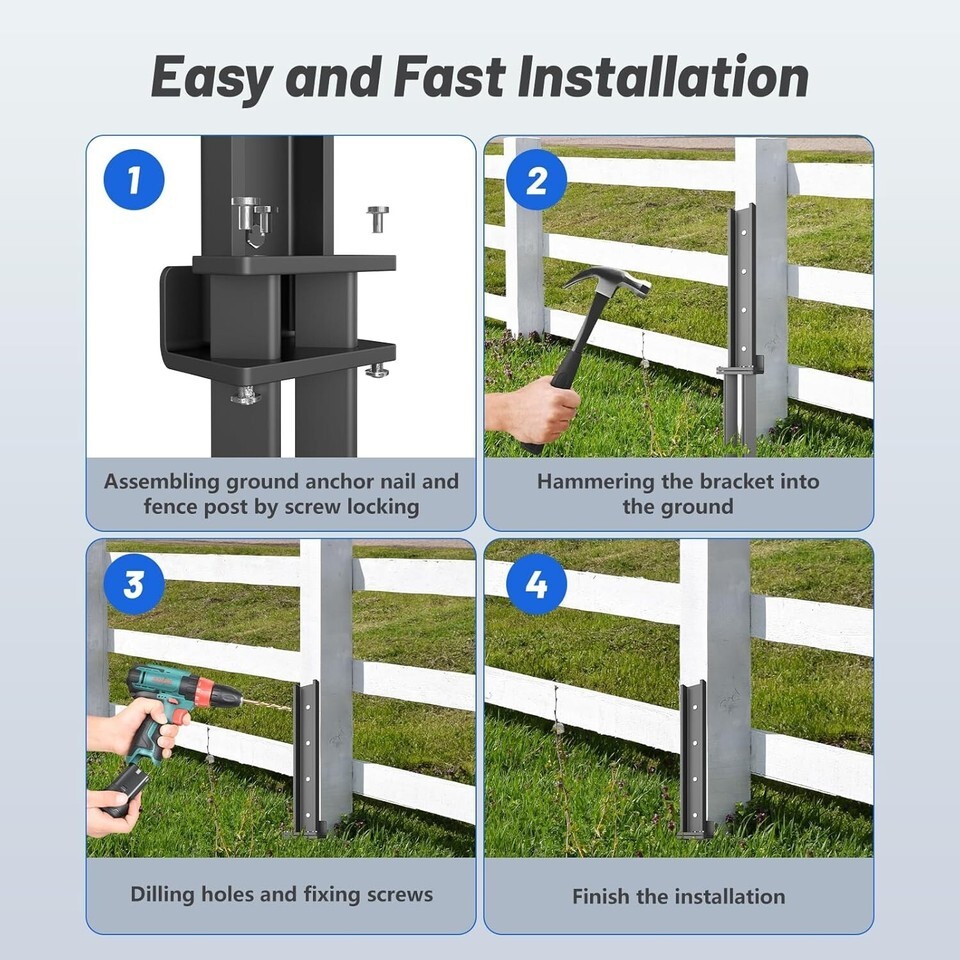 Easy and Fast Installation

1

Assembling ground anchor nail and fence post by screw locking

2

Hammering the bracket into the ground

3

Dilling holes and fixing screws

4

Finish the installation