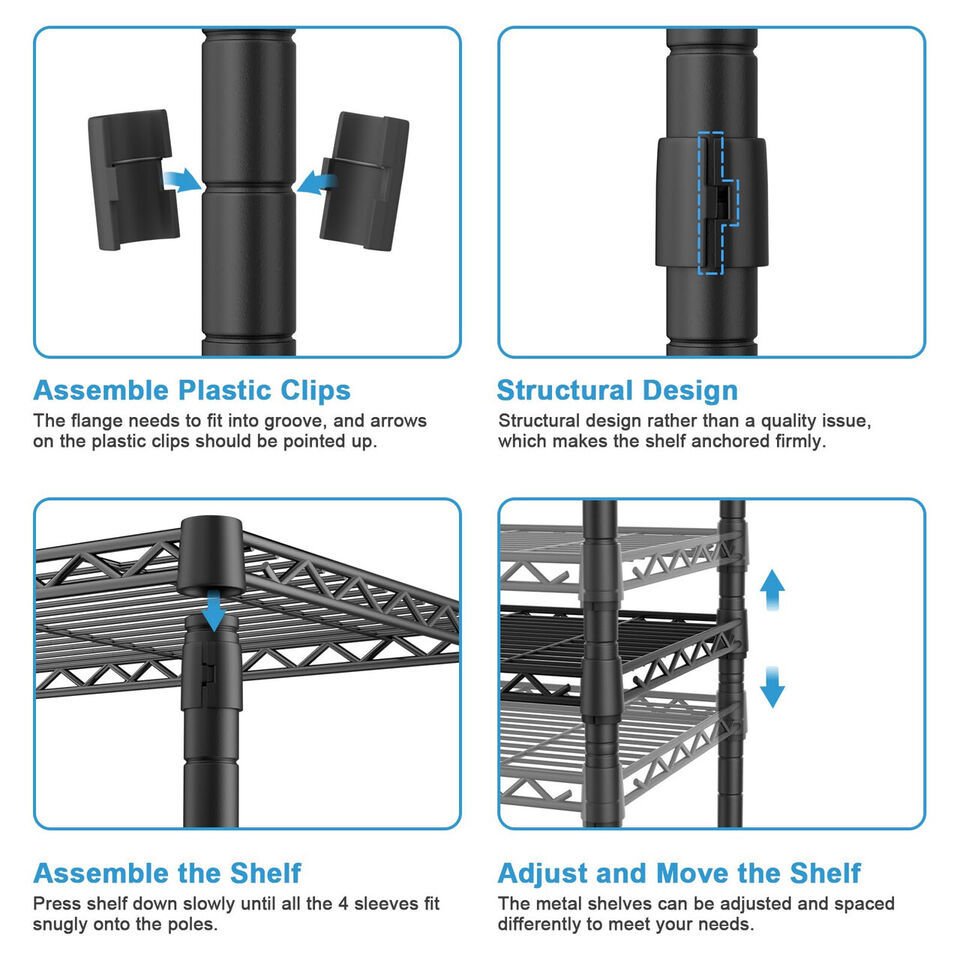 Assemble Plastic Clips
The flange needs to fit into groove, and arrows on the plastic clips should be pointed up.

Structural Design
Structural design rather than a quality issue, which makes the shelf anchored firmly.

Assemble the Shelf
Press shelf down slowly until all the 4 sleeves fit snugly onto the poles.

Adjust and Move the Shelf
The metal shelves can be adjusted and spaced differently to meet your needs.