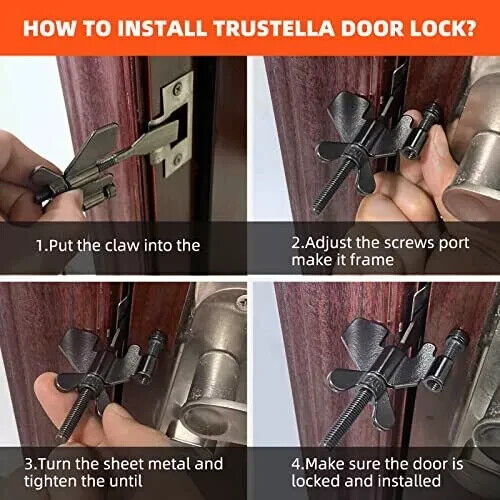 HOW TO INSTALL TRUSTELLA DOOR LOCK?

1.Put the claw into the

2.Adjust the screws port make it frame

3.Turn the sheet metal and tighten the until

4.Make sure the door is locked and installed