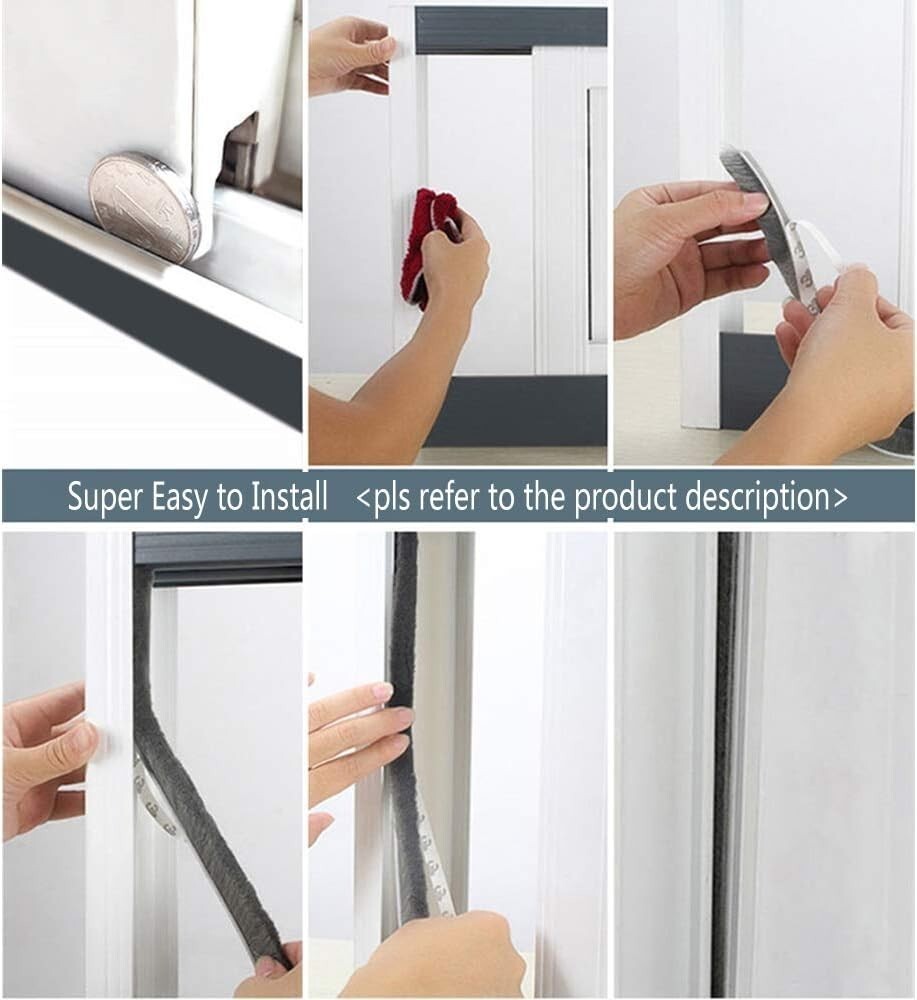 Super Easy to Install <pls refer to the product description>