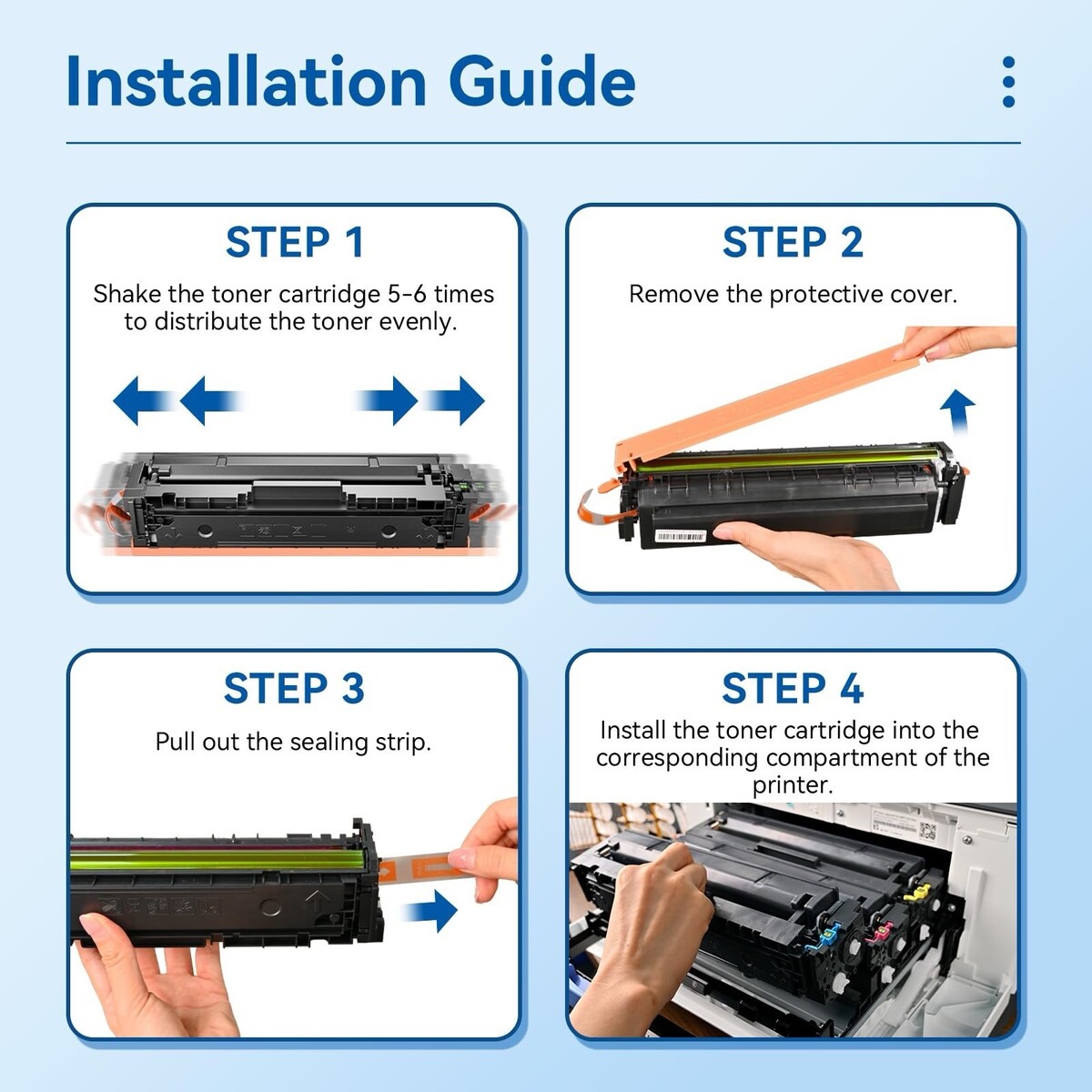 Installation Guide

STEP 1

Shake the toner cartridge 5-6 times to distribute the toner evenly.

STEP 2

Remove the protective cover.

STEP 3

Pull out the sealing strip.

STEP 4

Install the toner cartridge into the corresponding compartment of the printer.