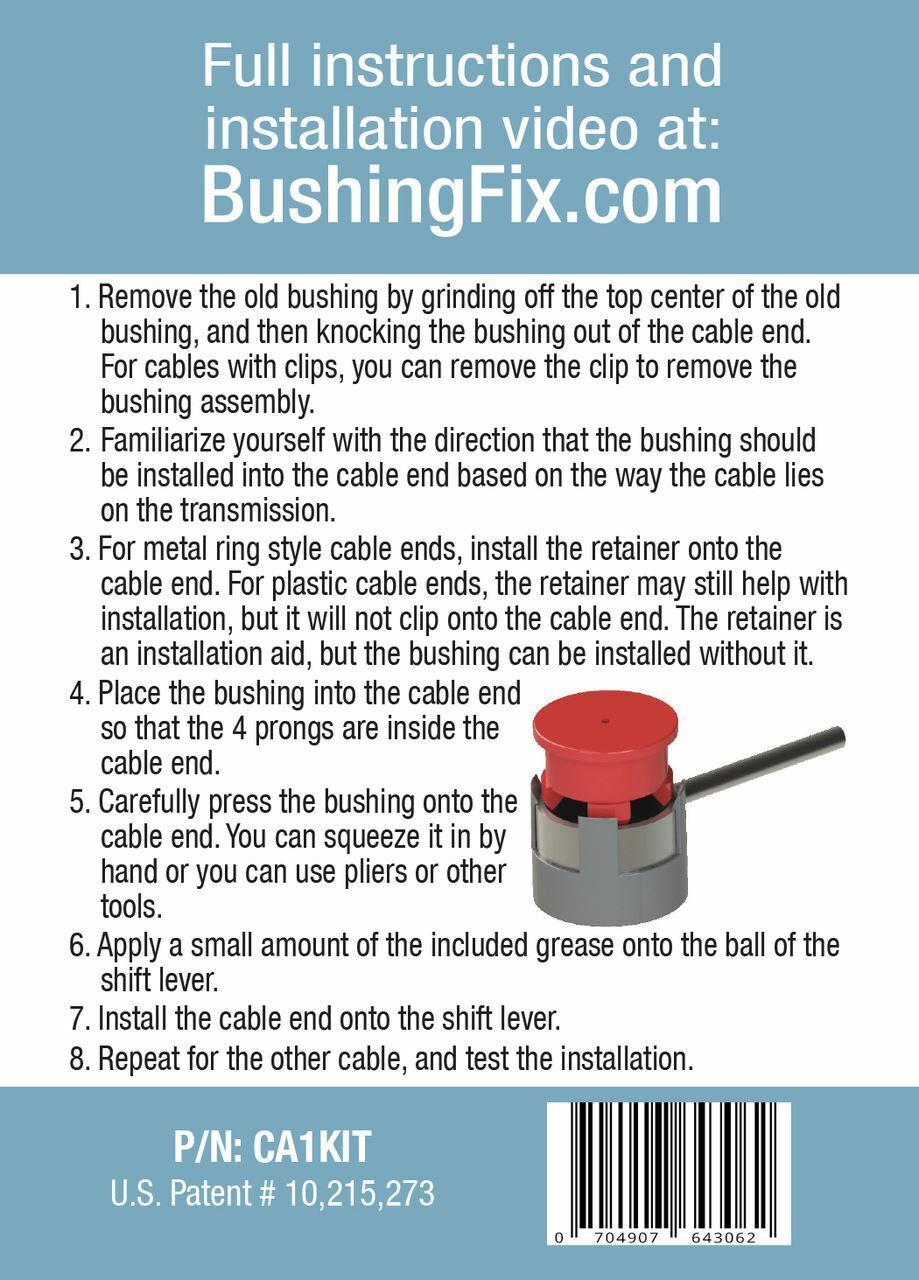 Full instructions and installation video at:
BushingFix.com

1. Remove the old bushing by grinding off the top center of the old bushing, and then knocking the bushing out of the cable end. For cables with clips, you can remove the clip to remove the bushing assembly.
2. Familiarize yourself with the direction that the bushing should be installed into the cable end based on the way the cable lies on the transmission.
3. For metal ring style cable ends, install the retainer onto the cable end. For plastic cable ends, the retainer may still help with installation, but it will not clip onto the cable end. The retainer is an installation aid, but the bushing can be installed without it.
4. Place the bushing into the cable end so that the 4 prongs are inside the cable end.
5. Carefully press the bushing onto the cable end. You can squeeze it in by hand or you can use pliers or other tools.
6. Apply a small amount of the included grease onto the ball of the shift lever.
7. Install the cable end onto the shift lever.
8. Repeat for the other cable, and test the installation.

P/N: CA1KIT
U.S. Patent # 10,215,273

0 704907 643062